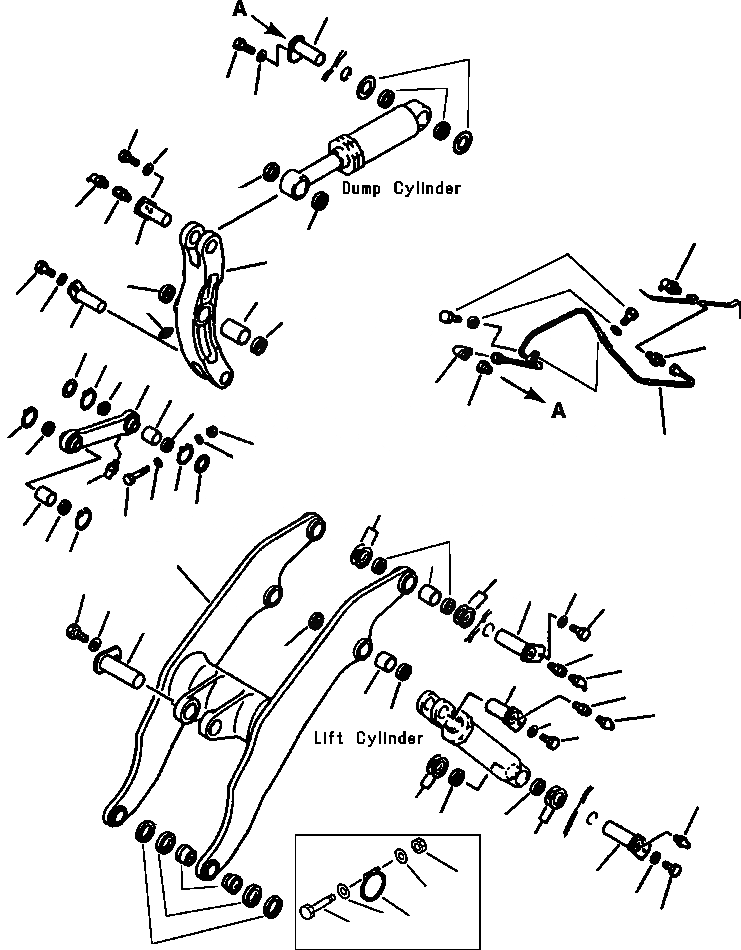 A

Dump Cylinder

A

Lift Cylinder