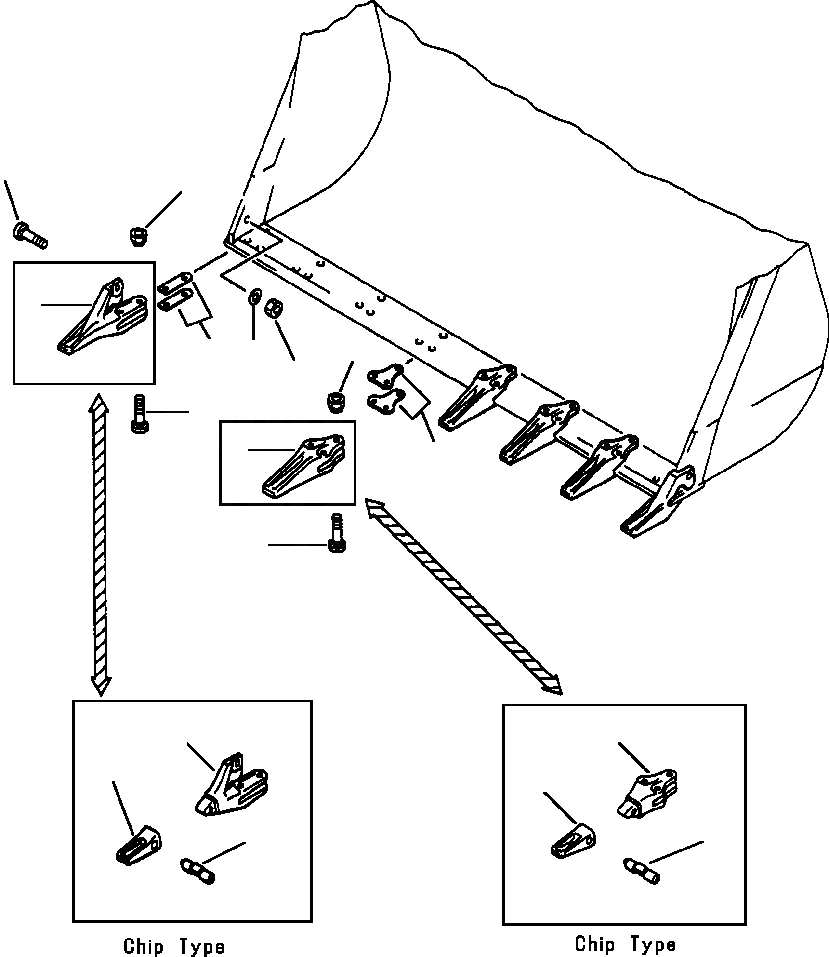 Chip Type

Chip Type