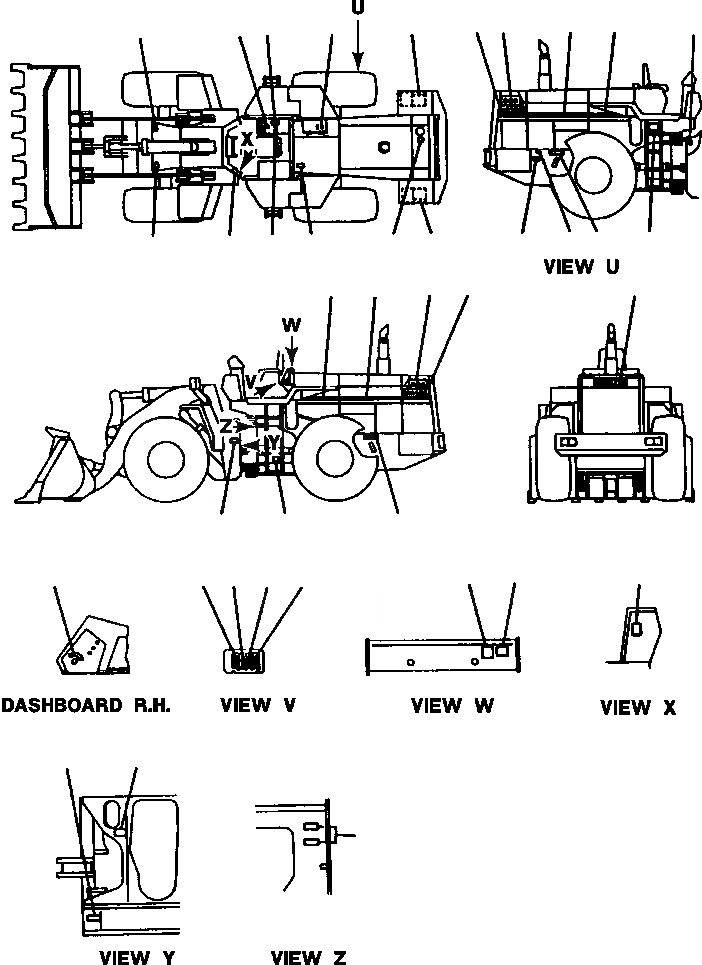 U

X

VIEW U

W

V

Z

Y

DASHBOARD R.H.

VIEW V

VIEW W

VIEW X

VIEW Y

VIEW Z