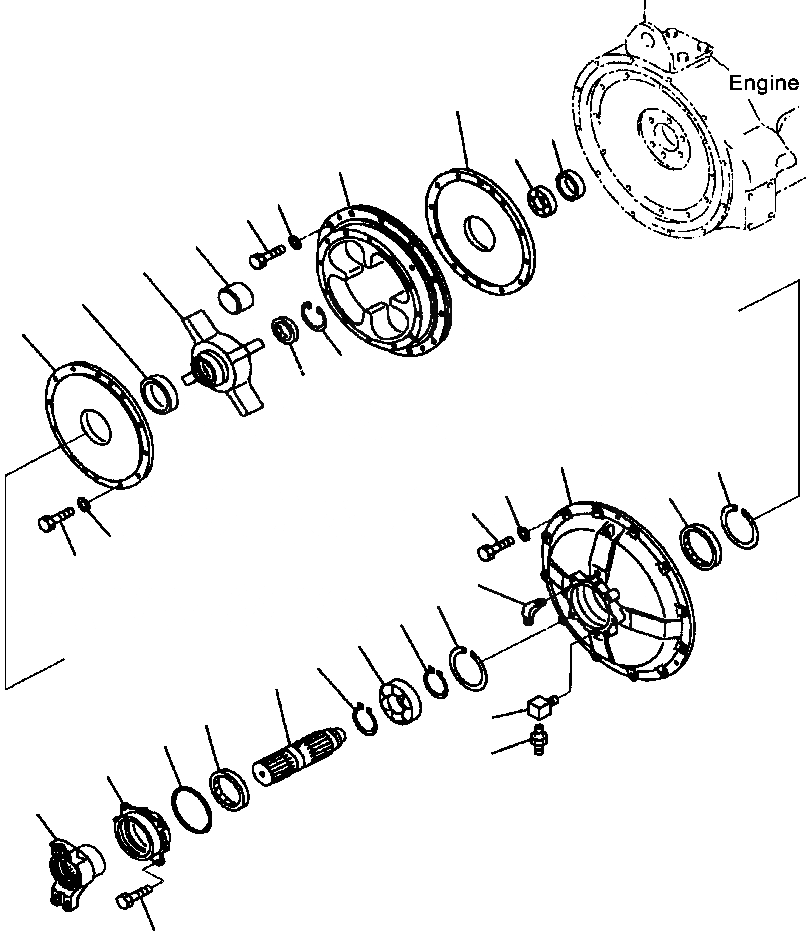 Engine