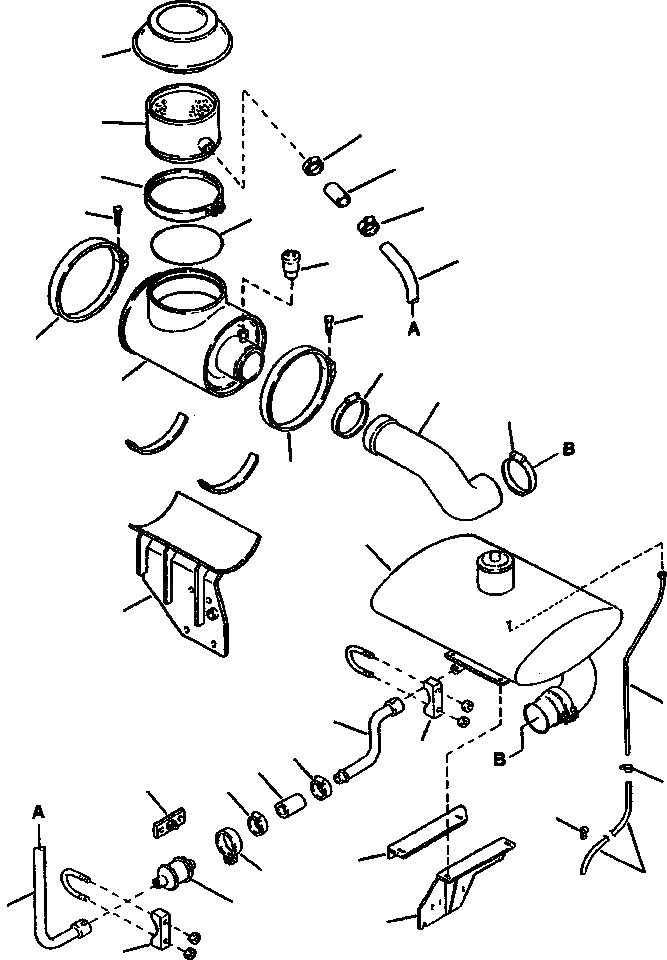 A
B
B
A