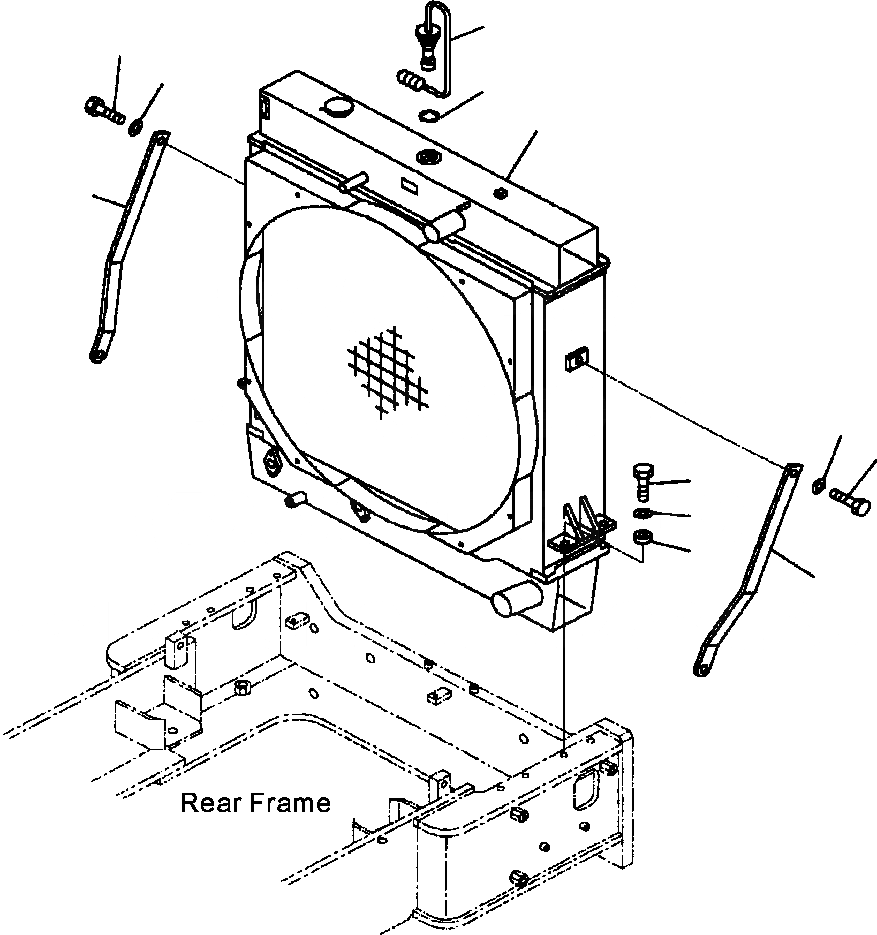 Rear Frame