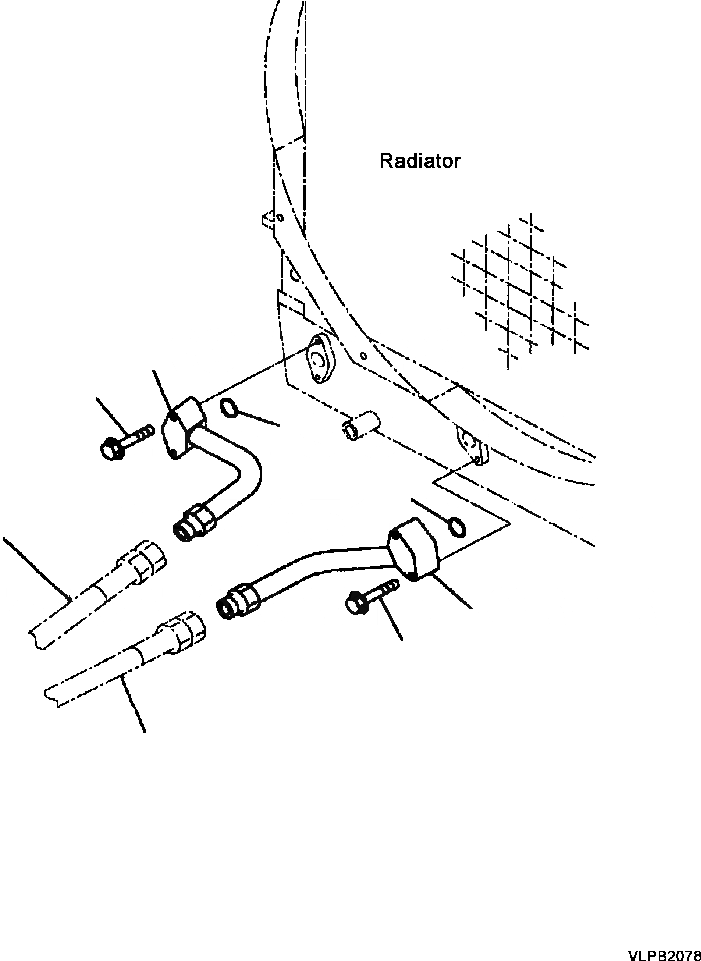 Radiator

VLPB2078