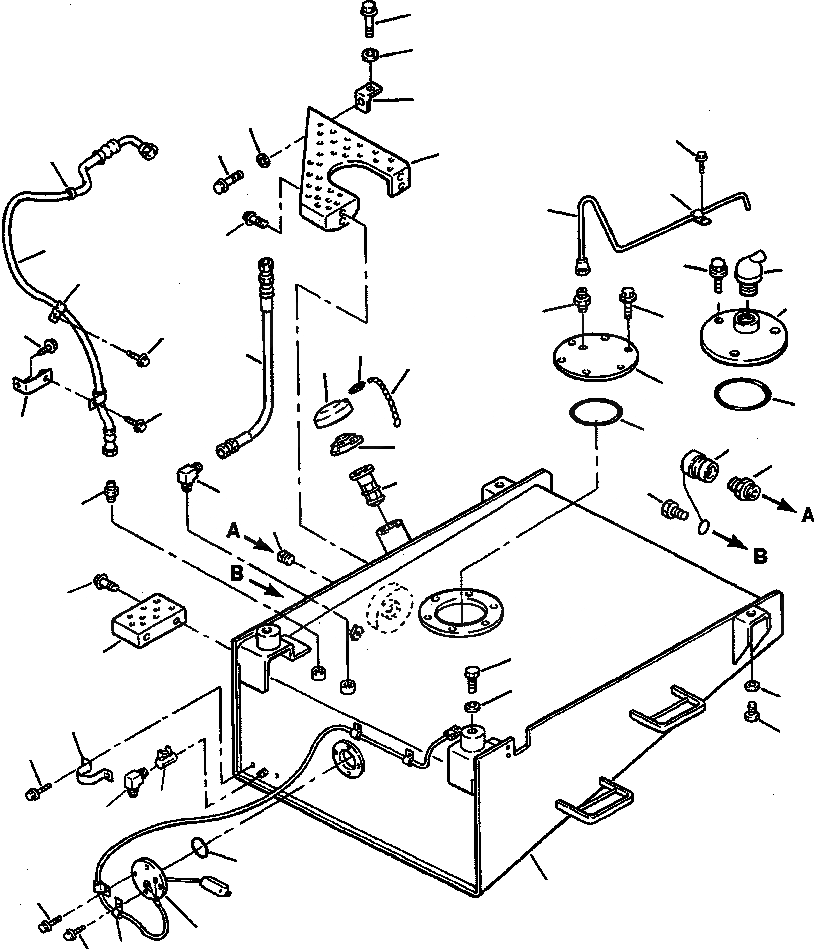 A
B
A
B