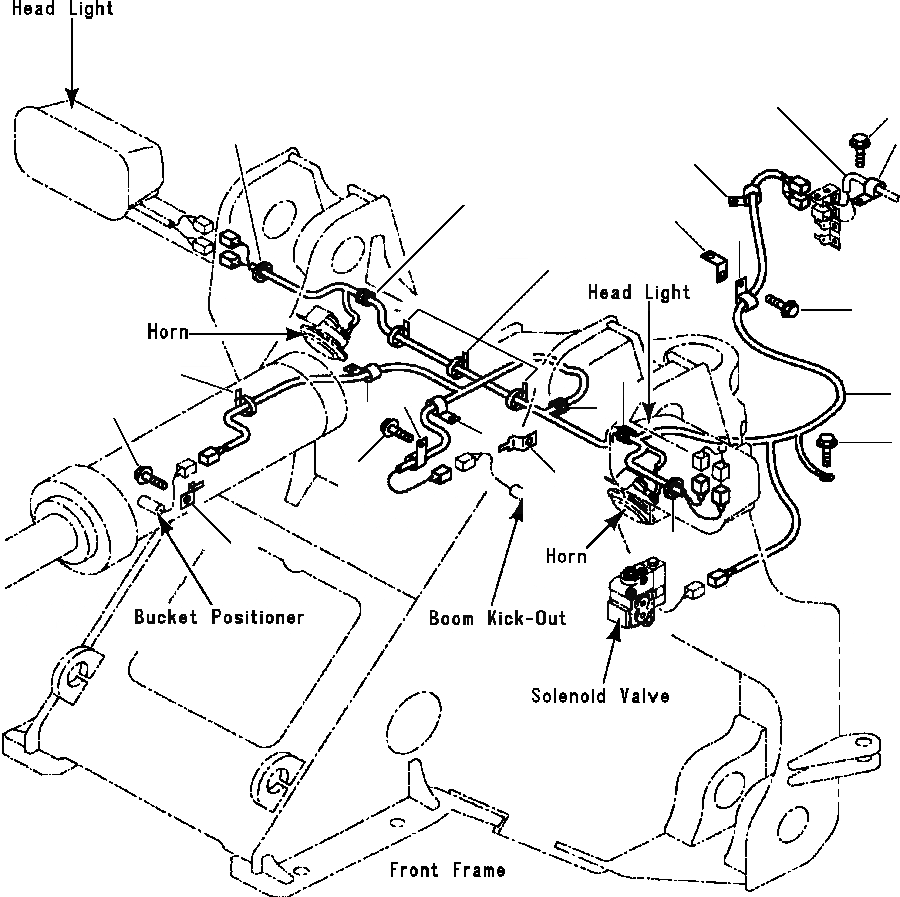 Head Light

Head Light

Horn

Horn

Bucket Positioner

Boom Kick-Out

Solenoid Valve

Front Frame