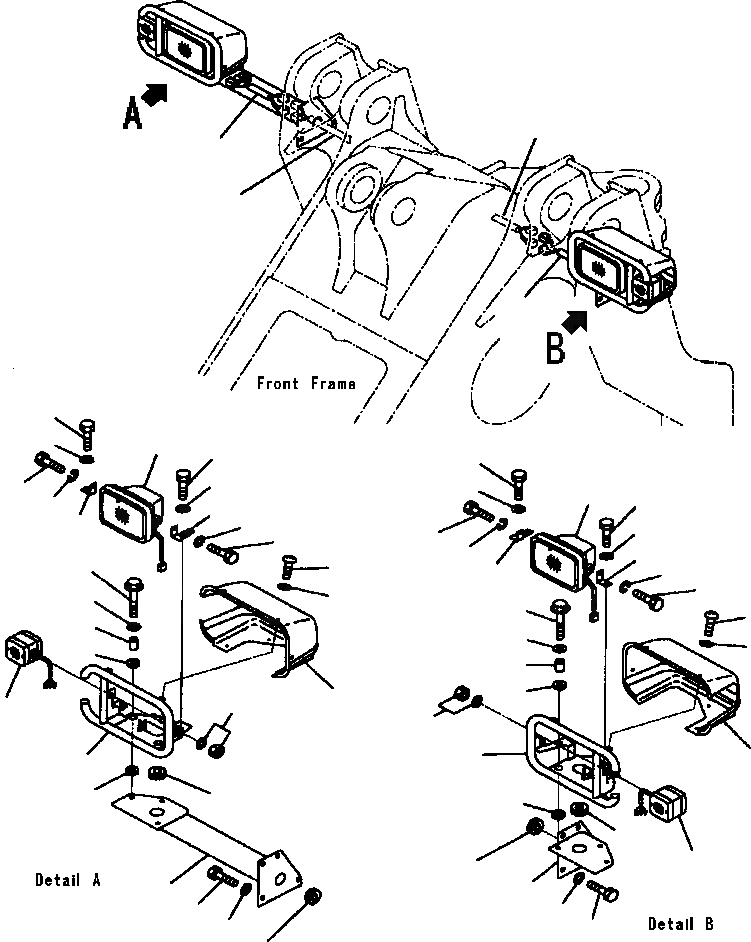 A

B

Front Frame

Detail A

Detail B