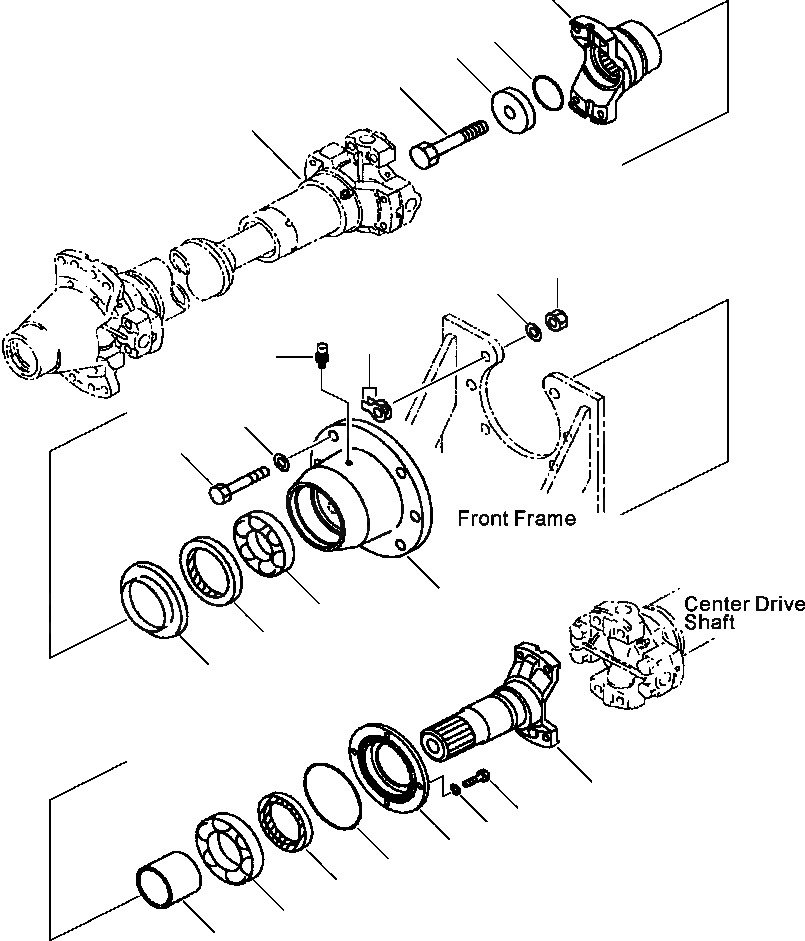 Front Frame

Center Drive Shaft