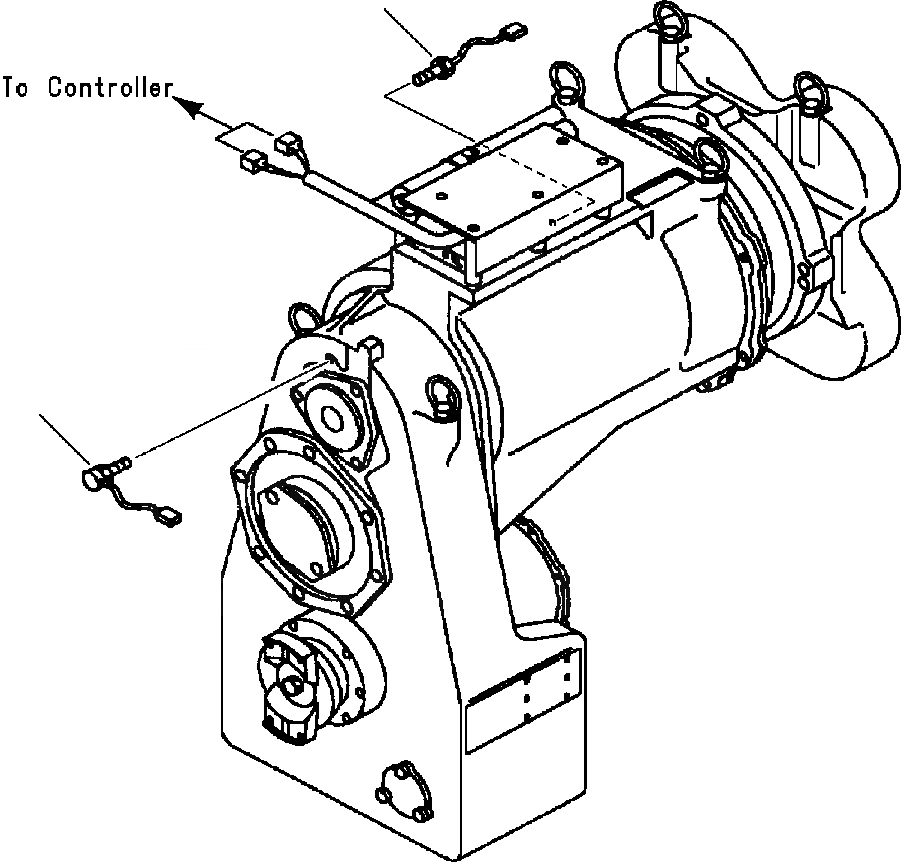 To Controller