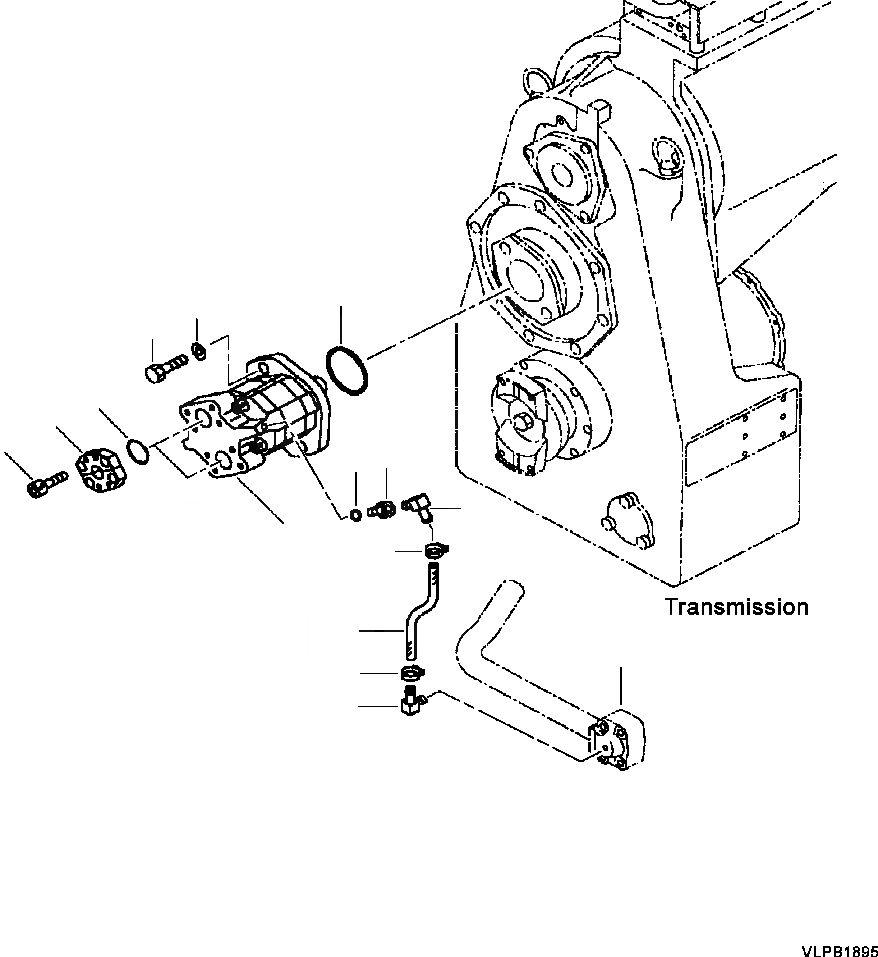 Transmission

VLPB1895