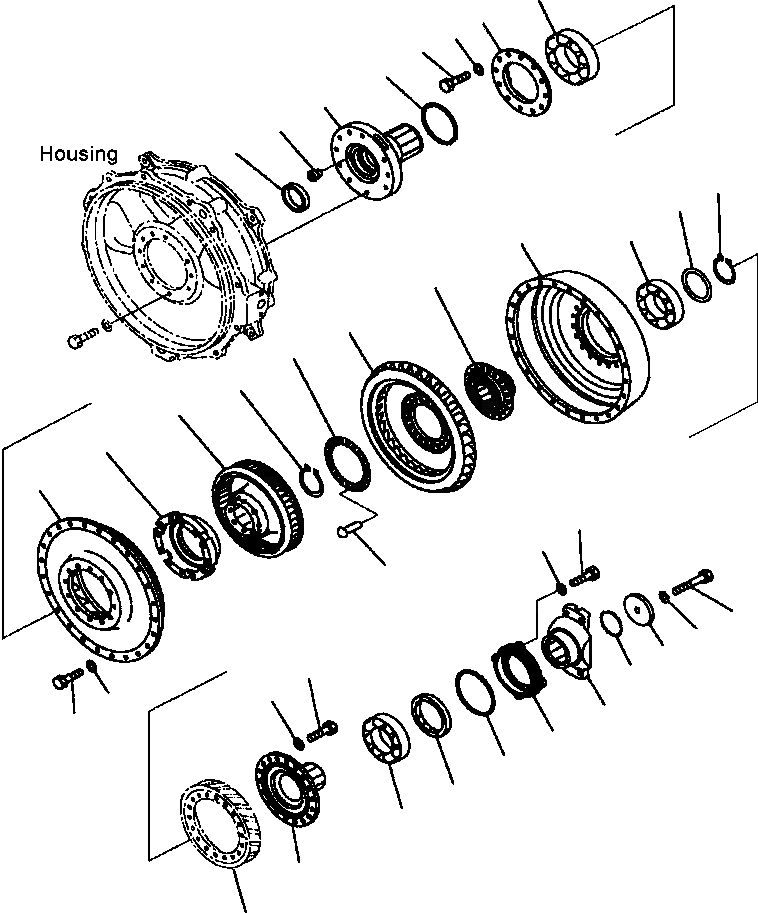 Housing