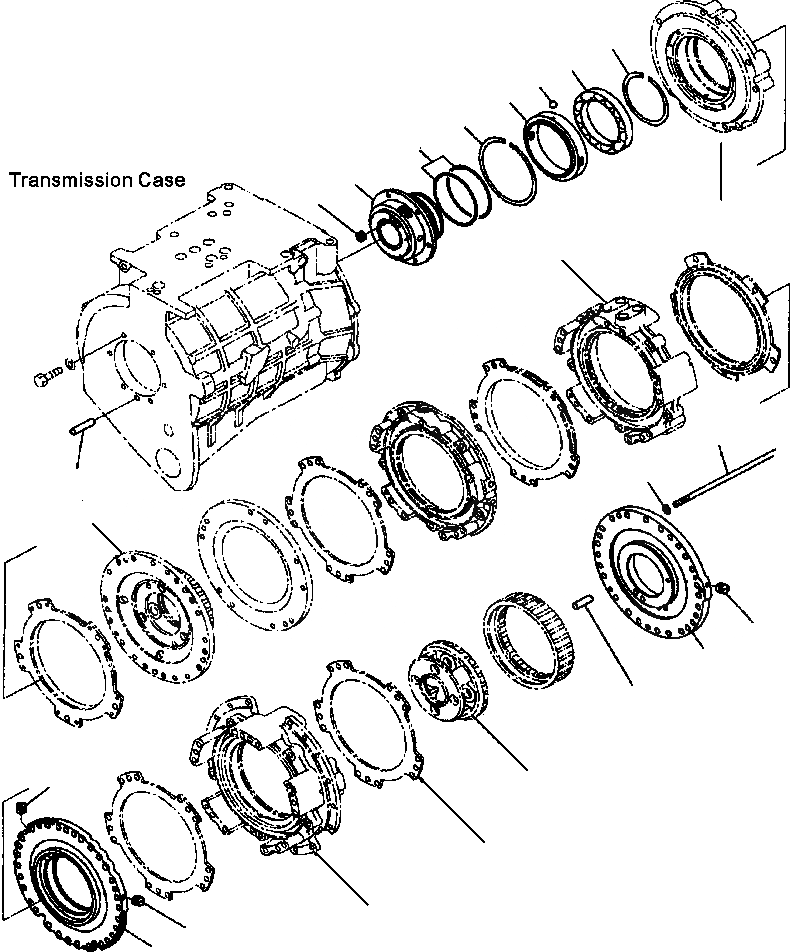 Transmission Case