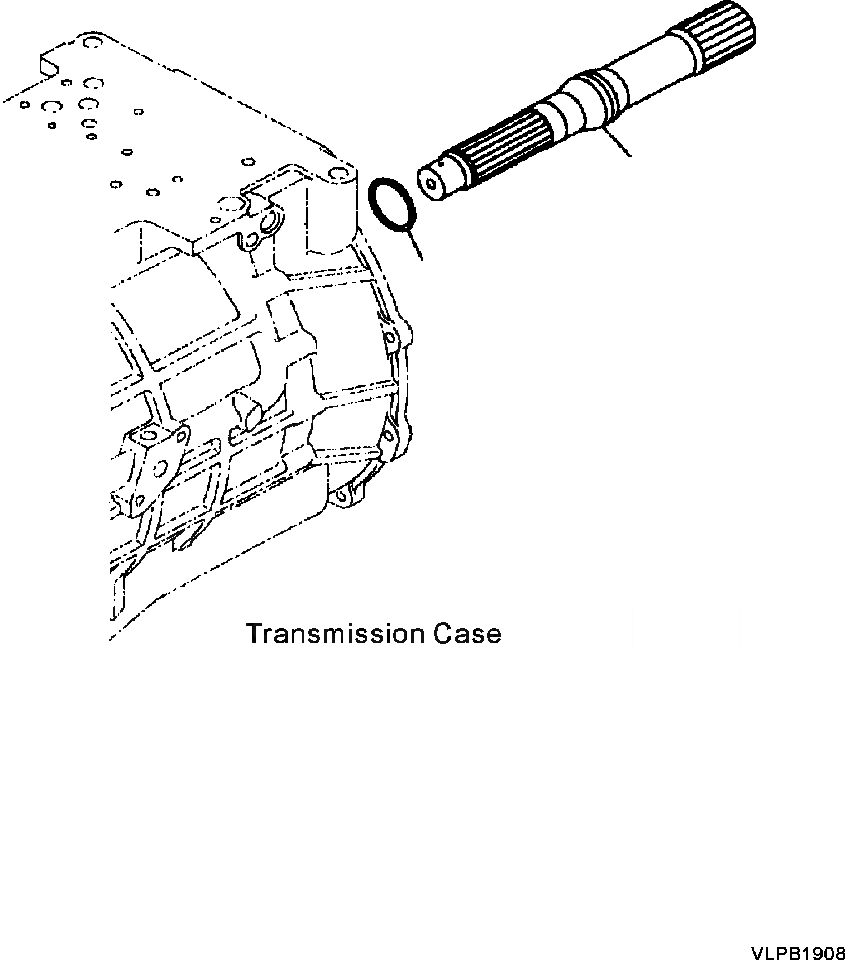 Transmission Case

VLPB1908