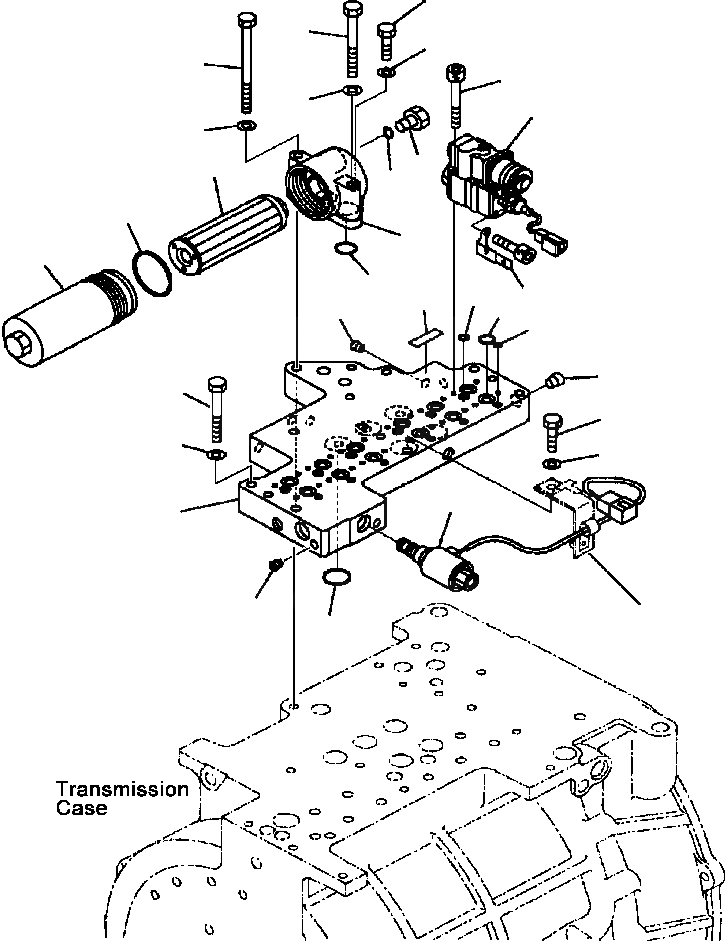 Transmission Case