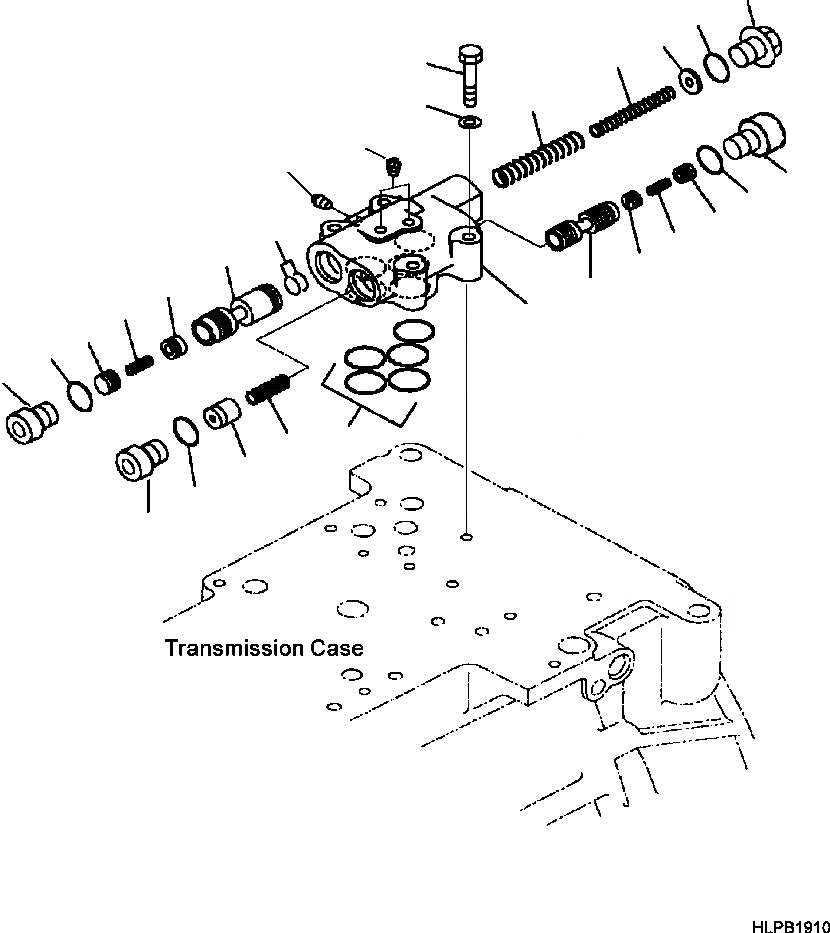 Transmission Case

HLPB1910