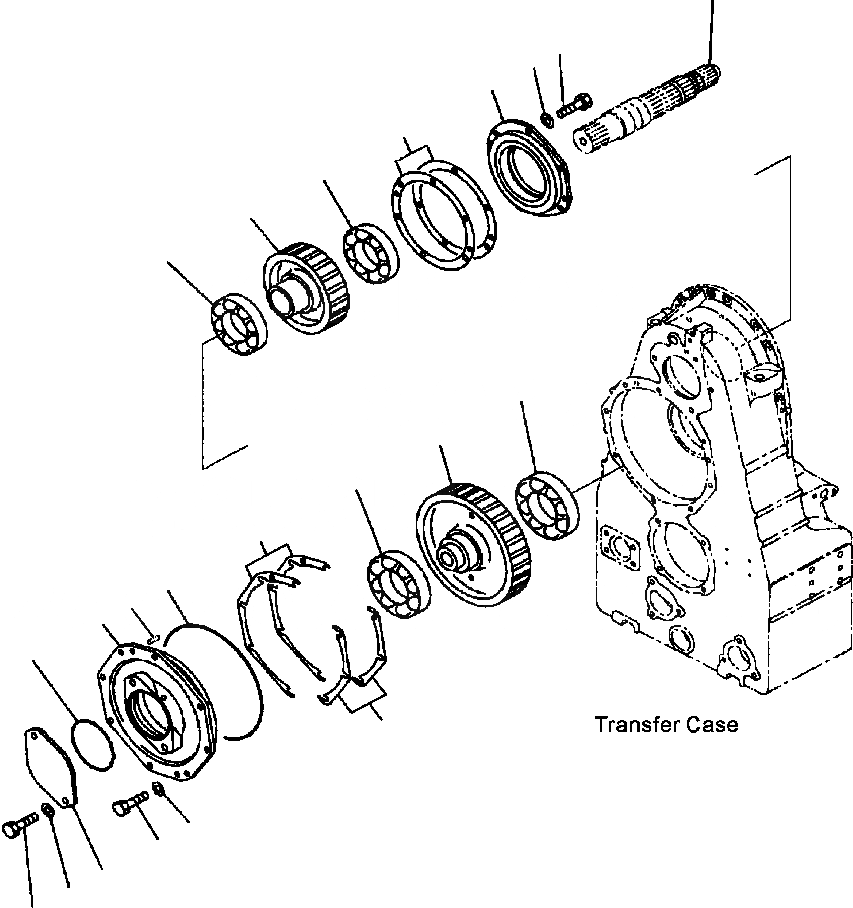 Transfer Case