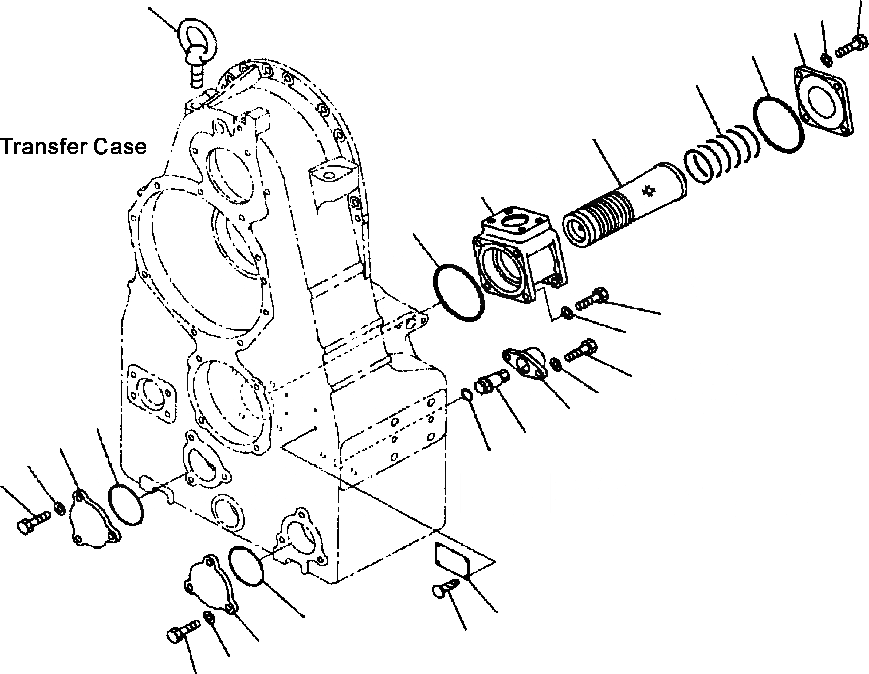 Transfer Case