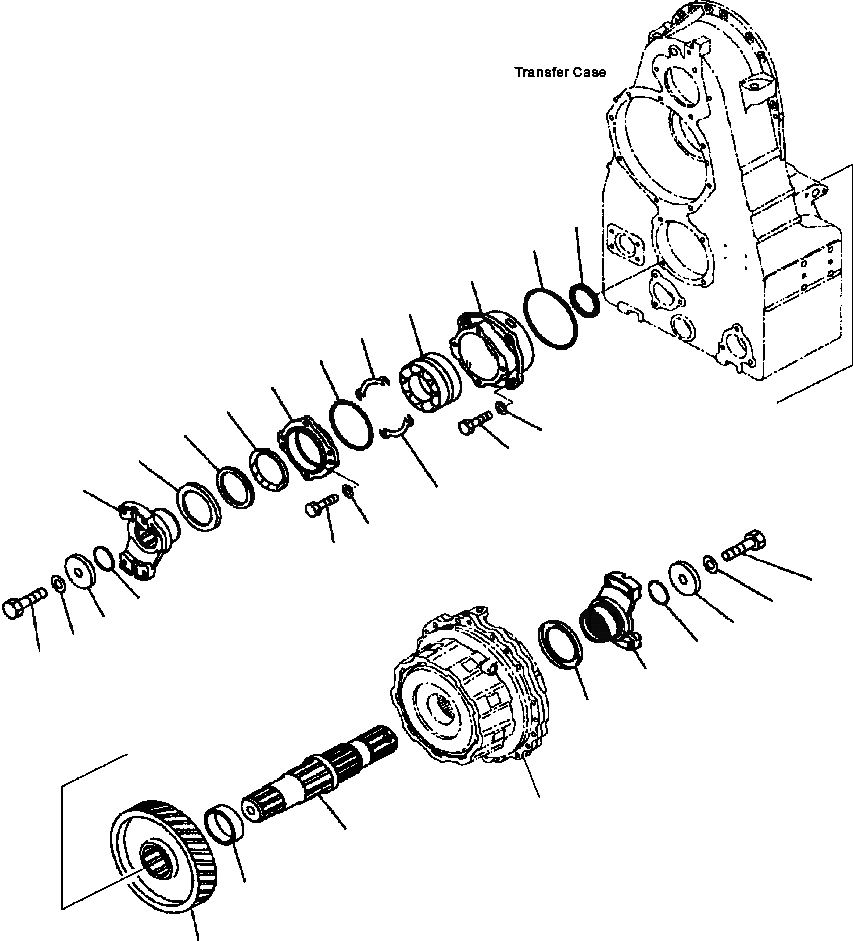 Transfer Case