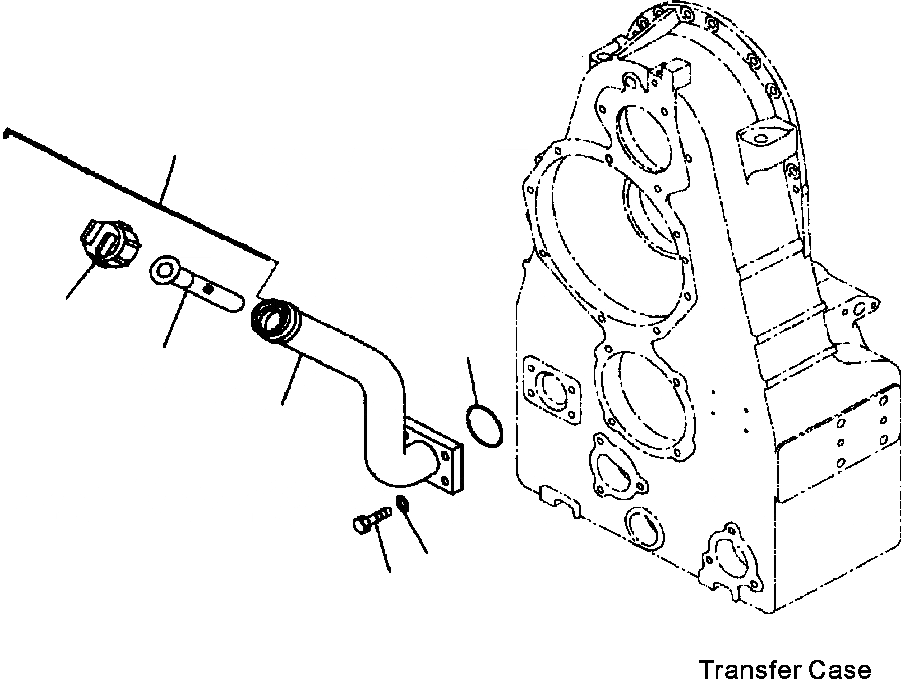 Transfer Case