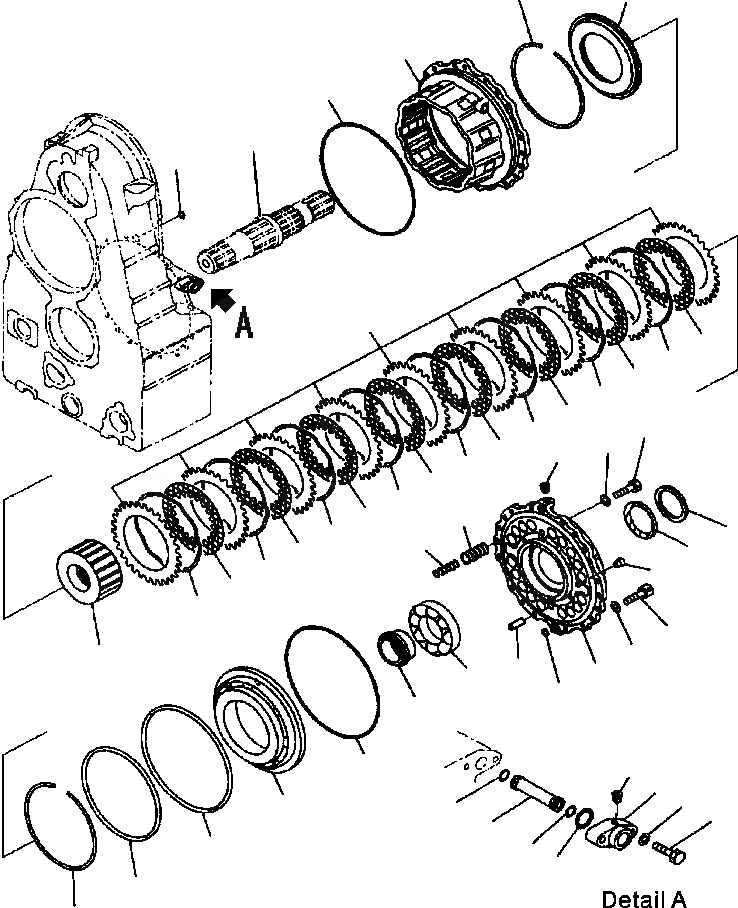 A

Detail A