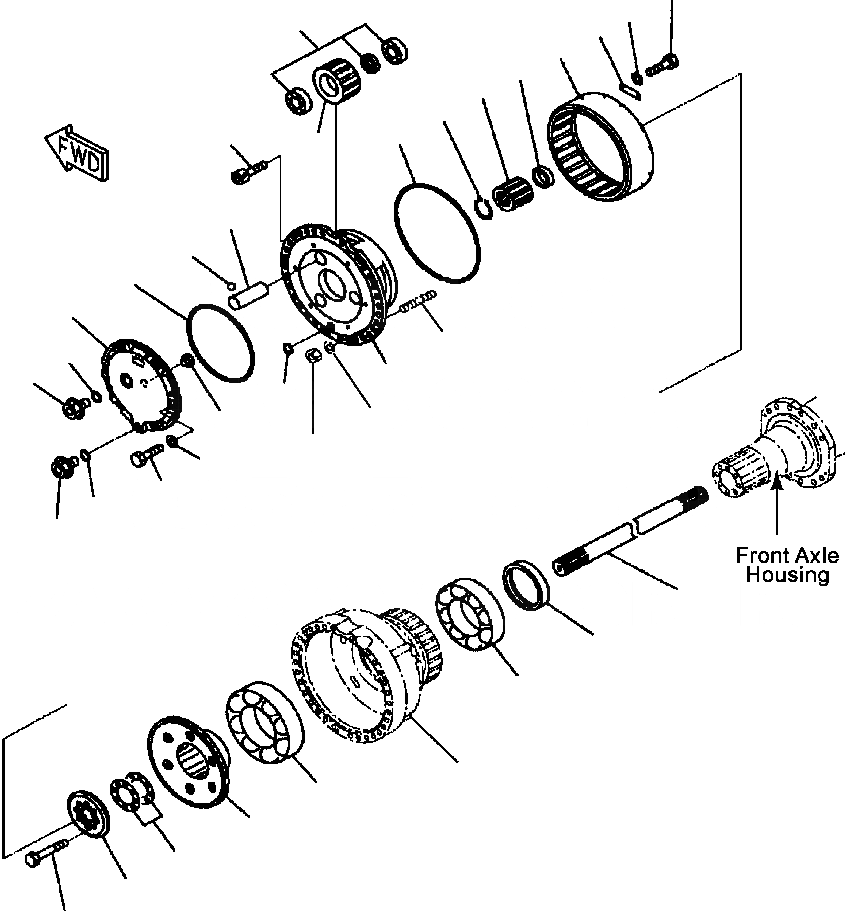 FWD

Front Axle Housing