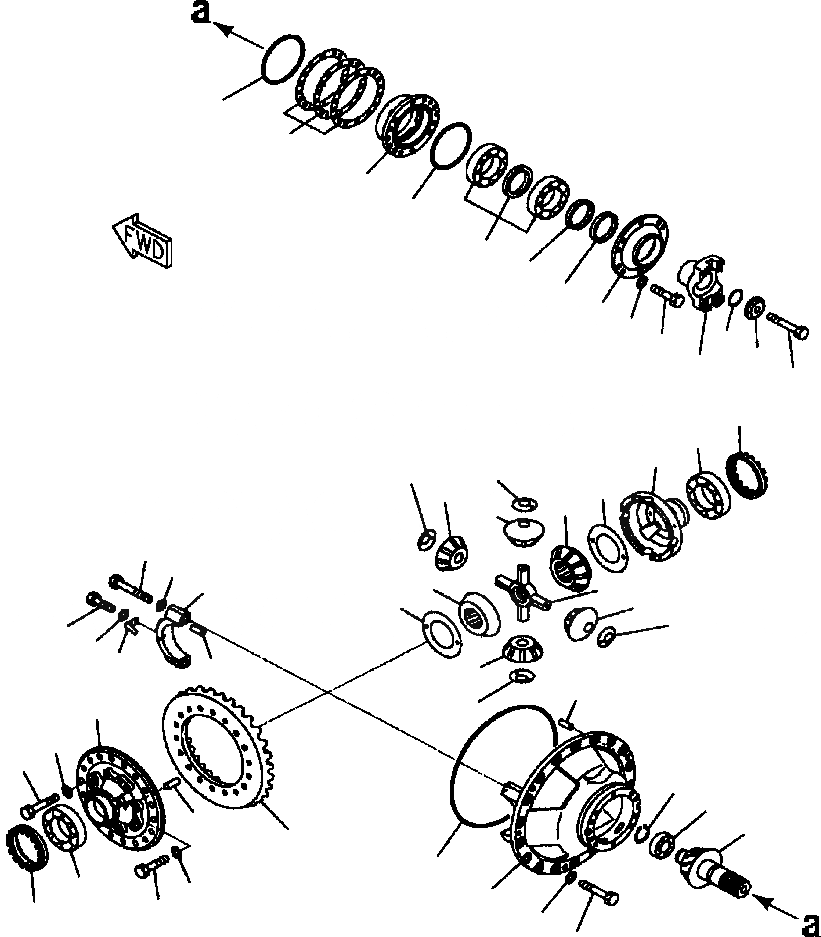 a

FWD

a