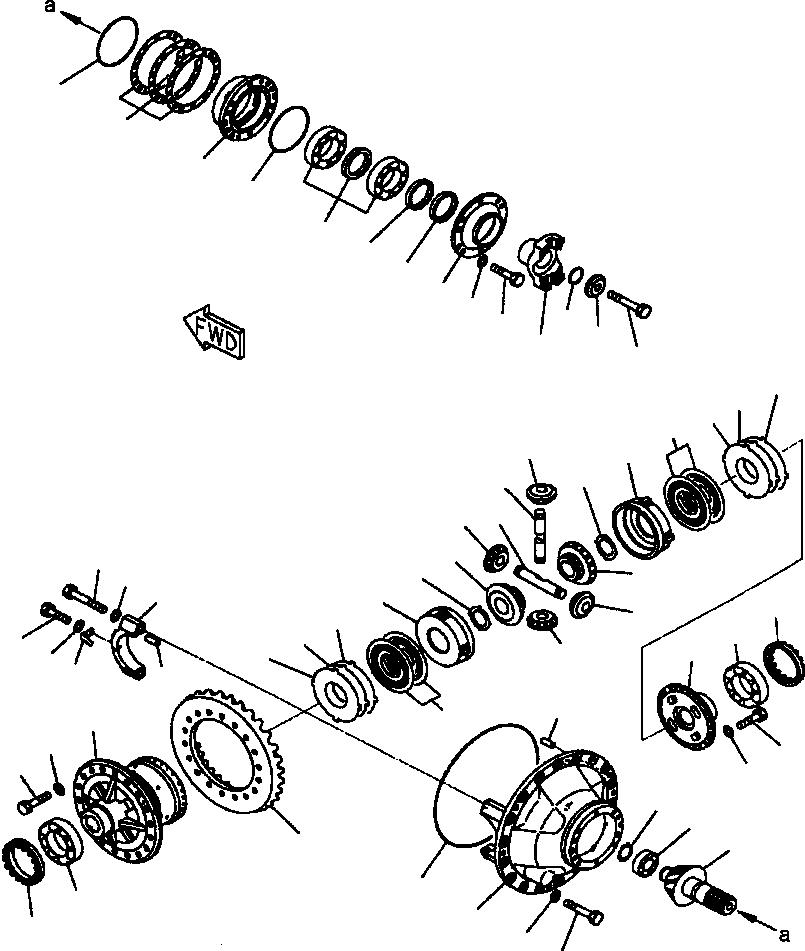 a
FWD
a