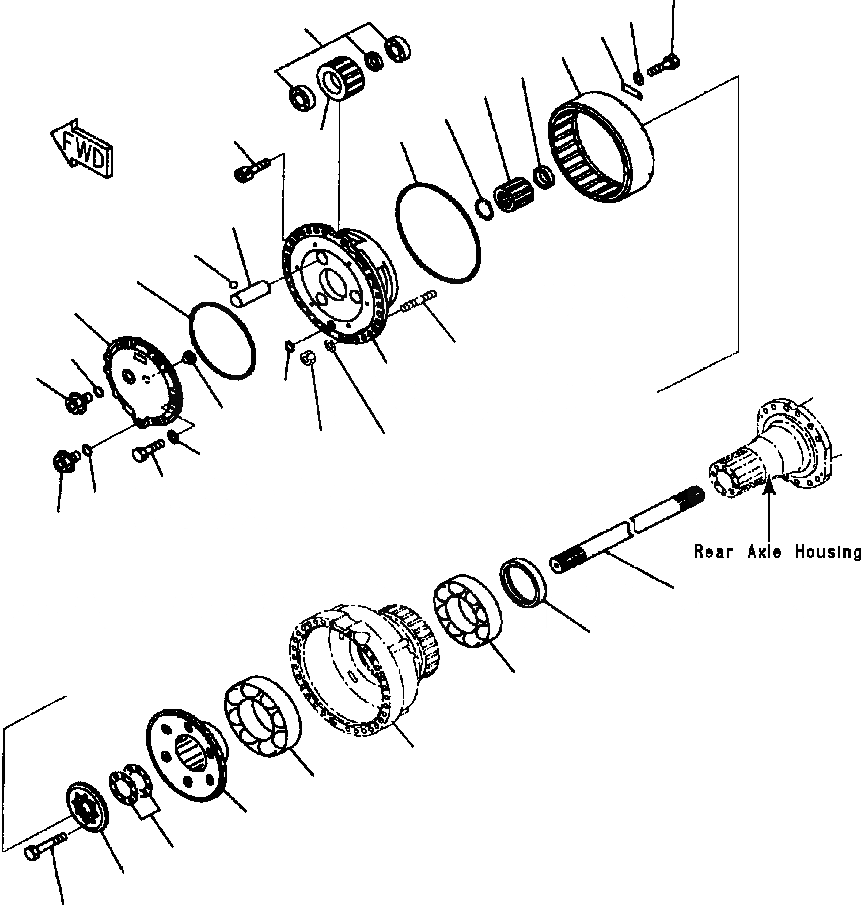 FWD

Rear Axle Housing