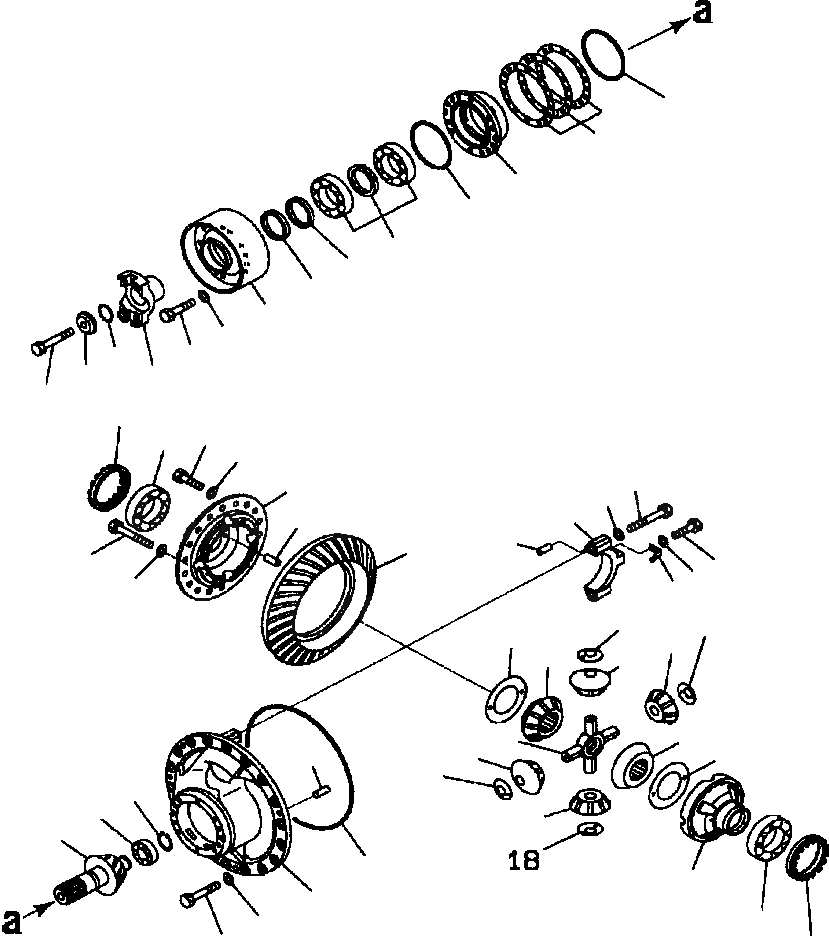 a

18

a