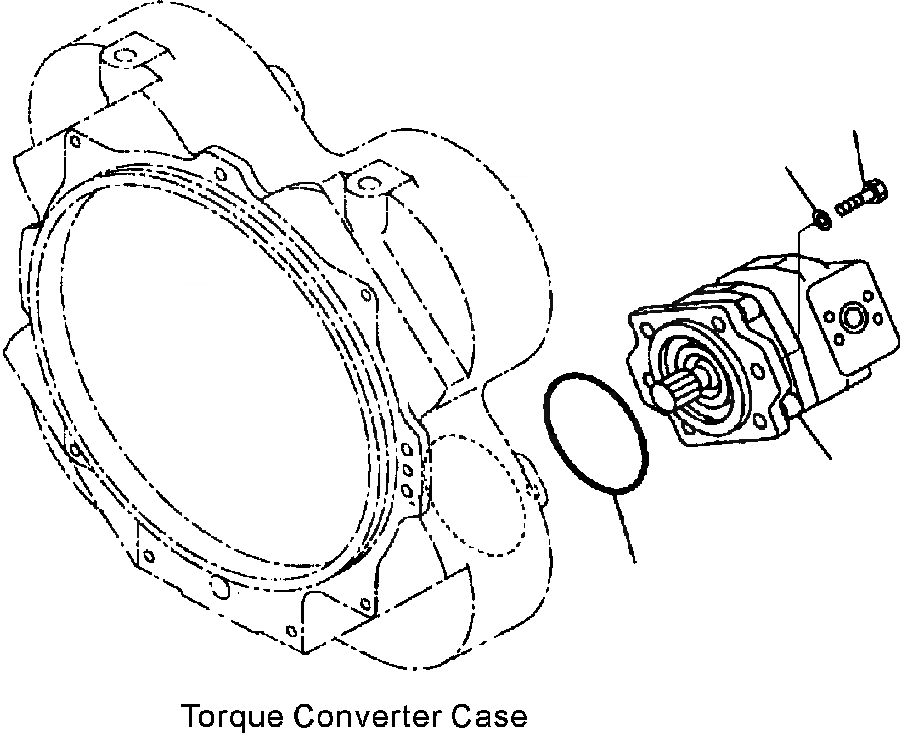 Torque Converter Case