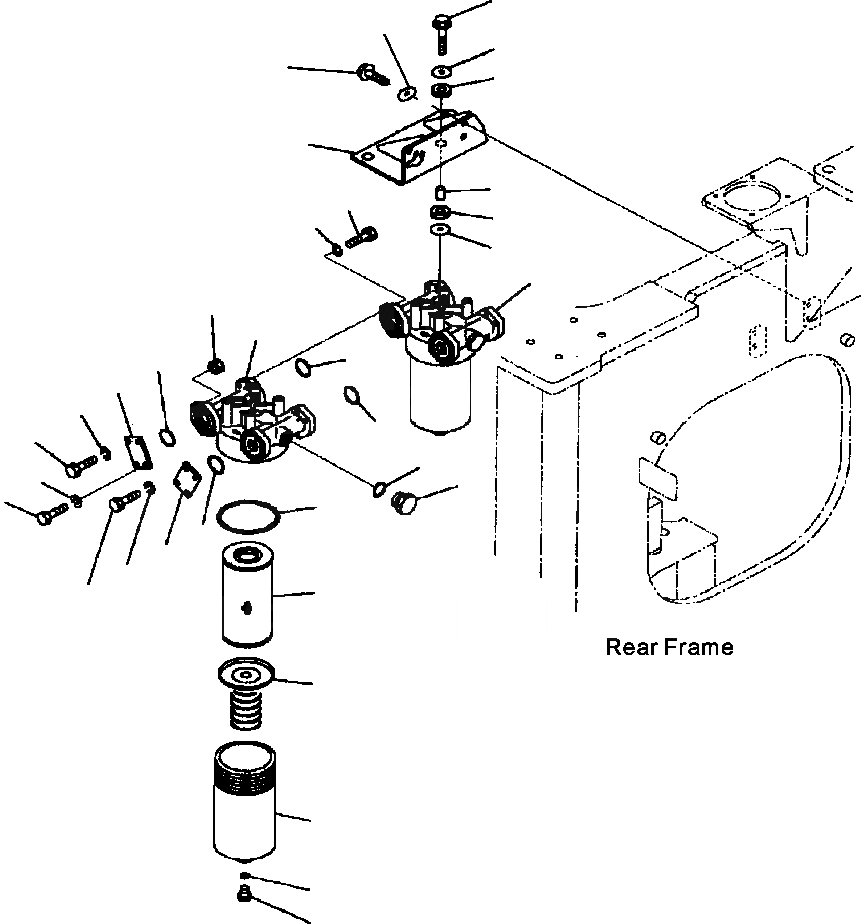 Rear Frame