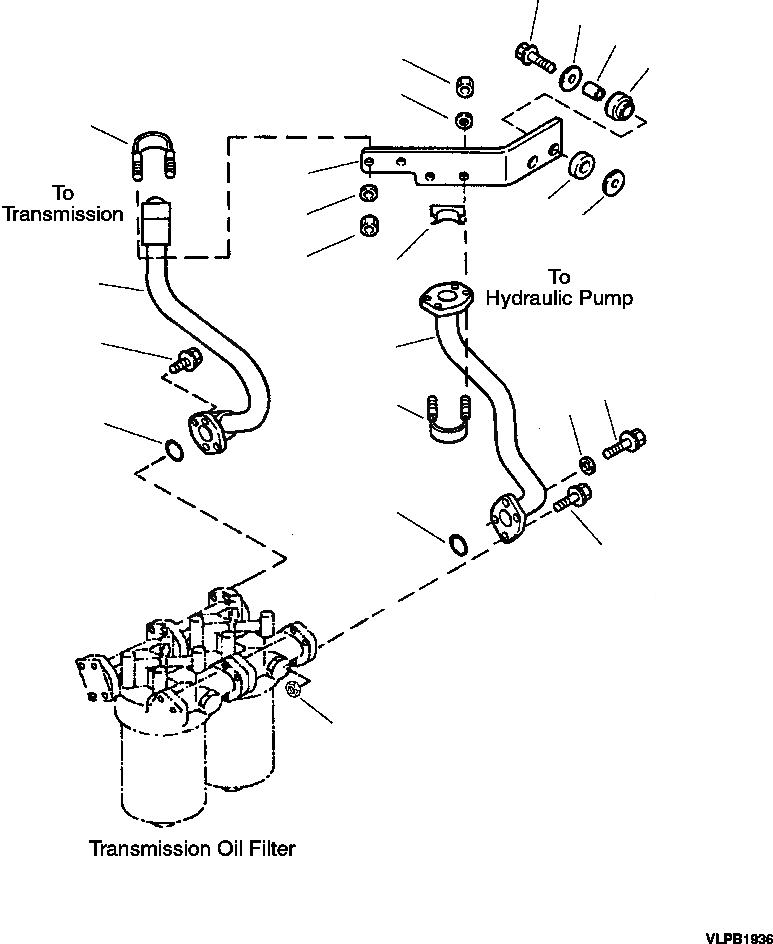 To Transmission

To Hydraulic Pump

Transmission Oil Filter

VLPB1936