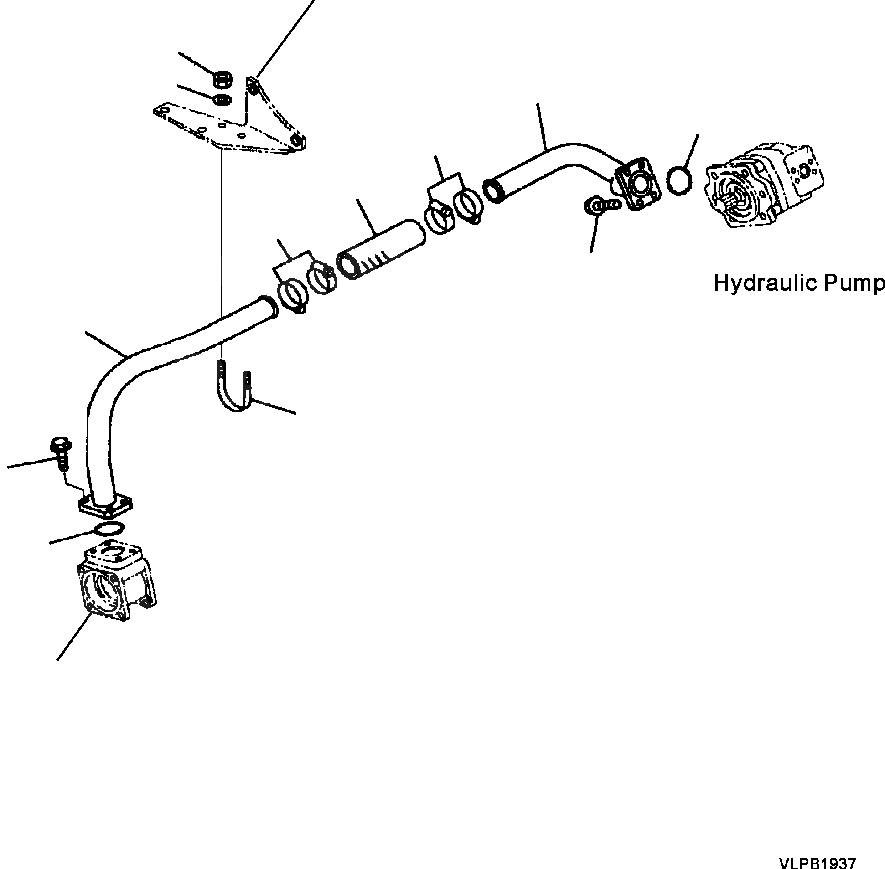 Hydraulic Pump

VLPB1937