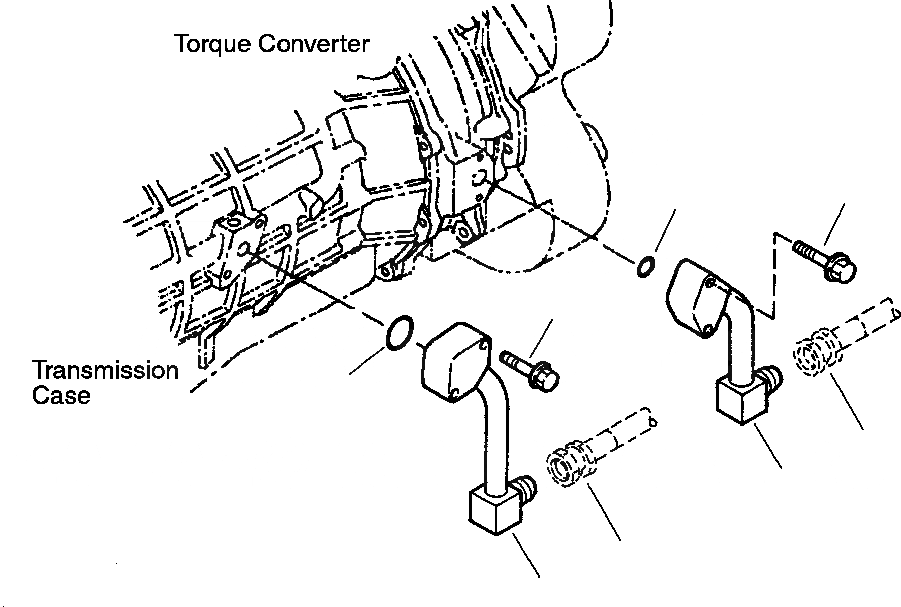 Torque Converter

Transmission Case