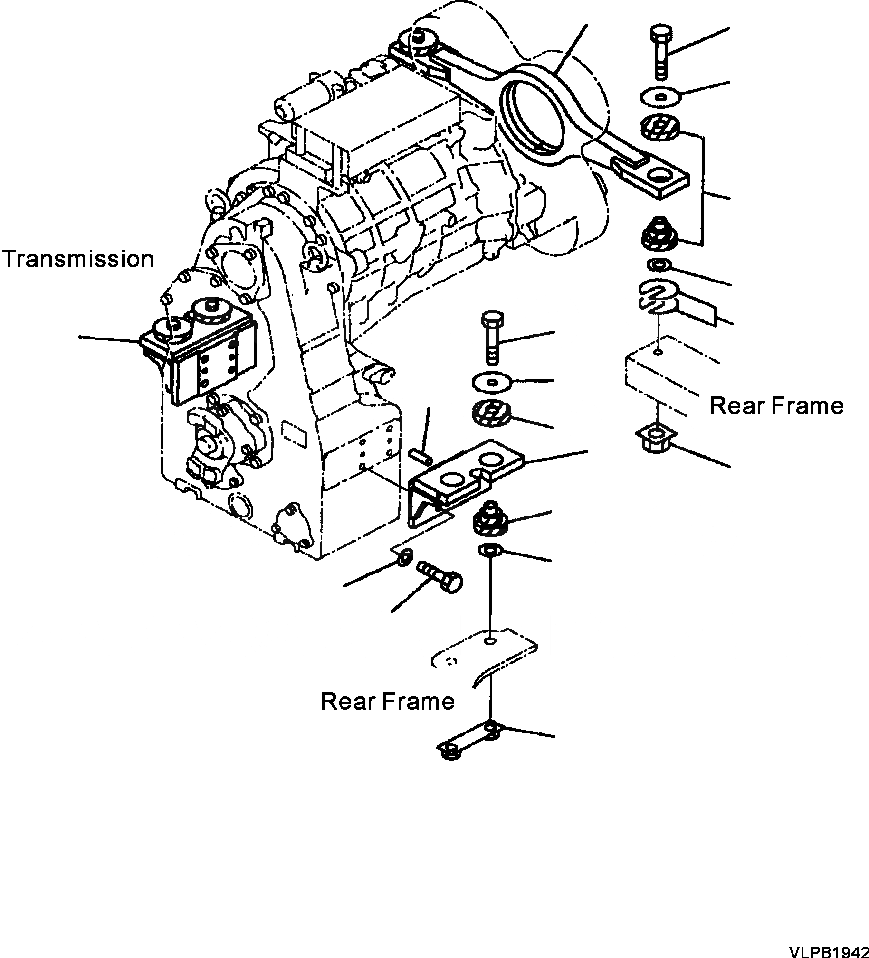 Transmission

Rear Frame

Rear Frame

VLPB1942