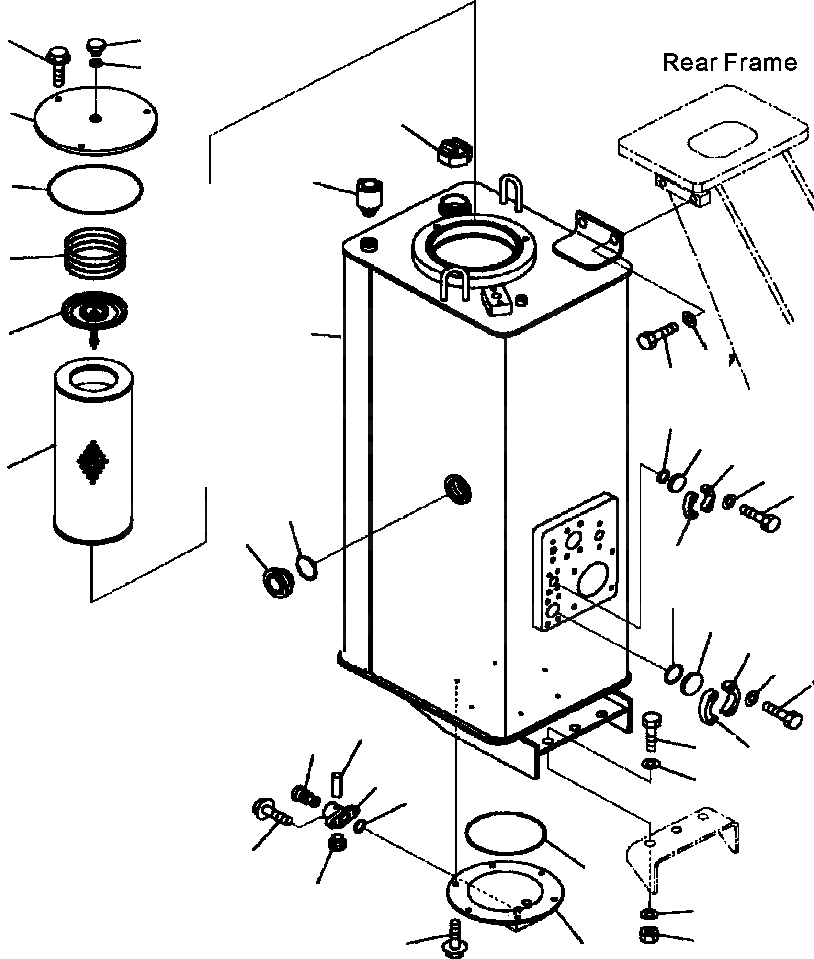 Rear Frame