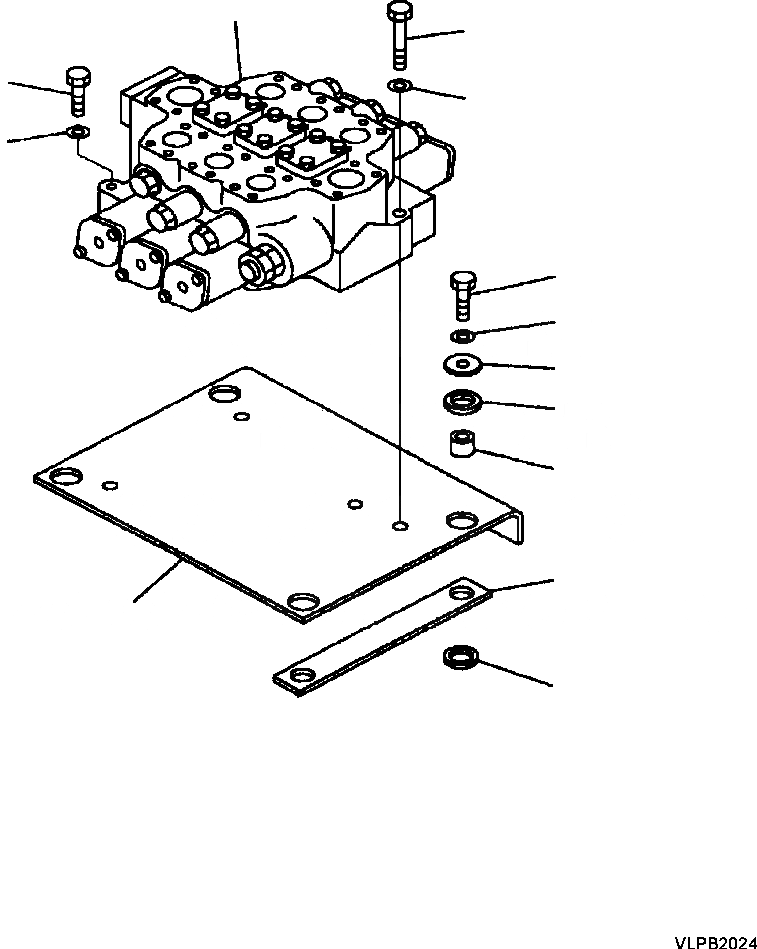 VLPB2024