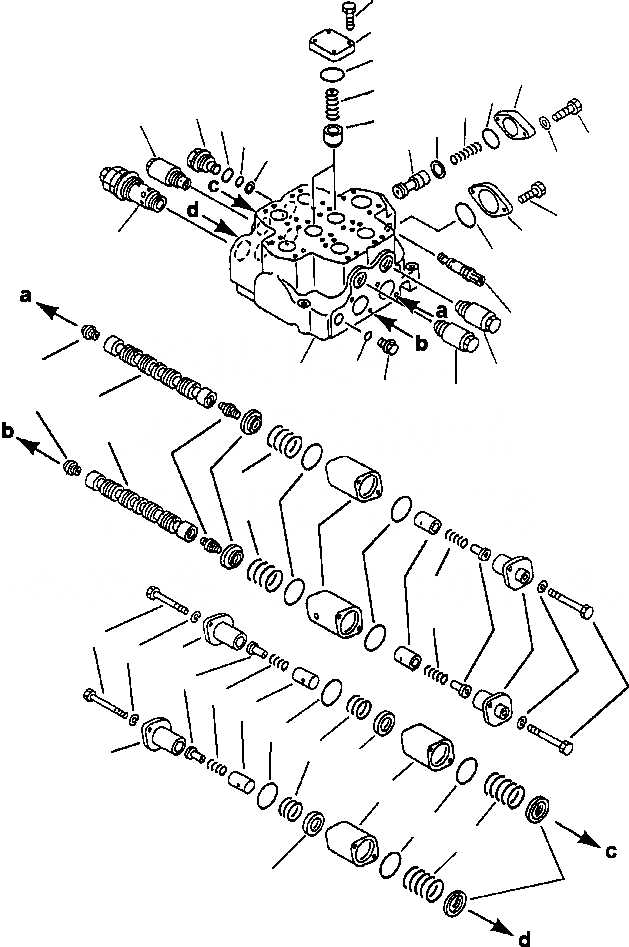 c
d
a
a
b
b
c
d