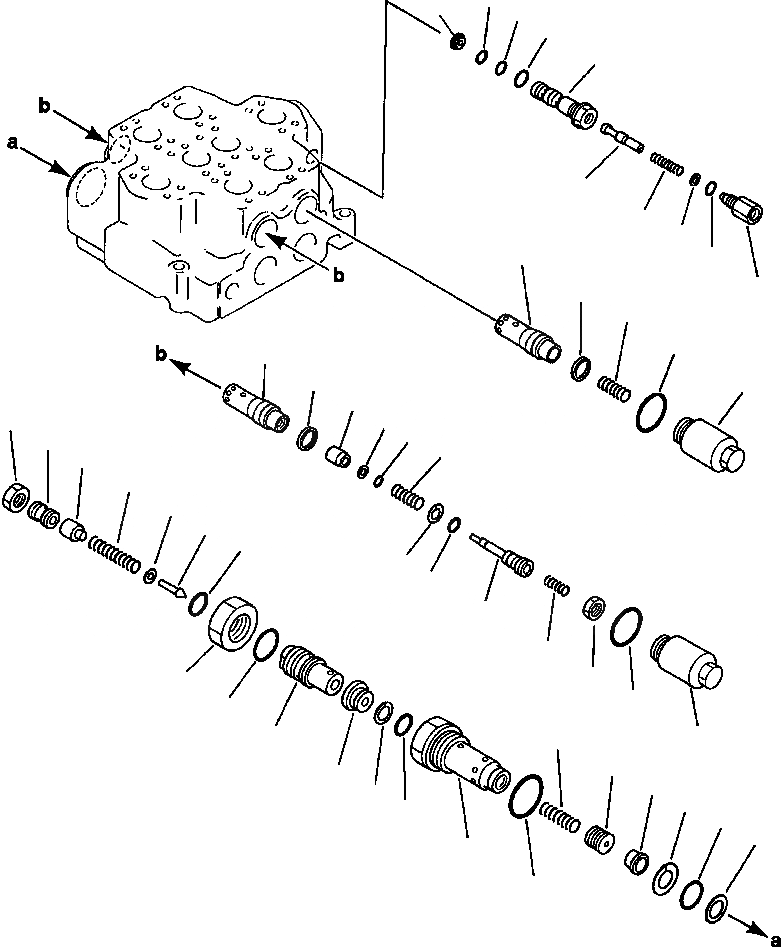 b
a
b
b
a