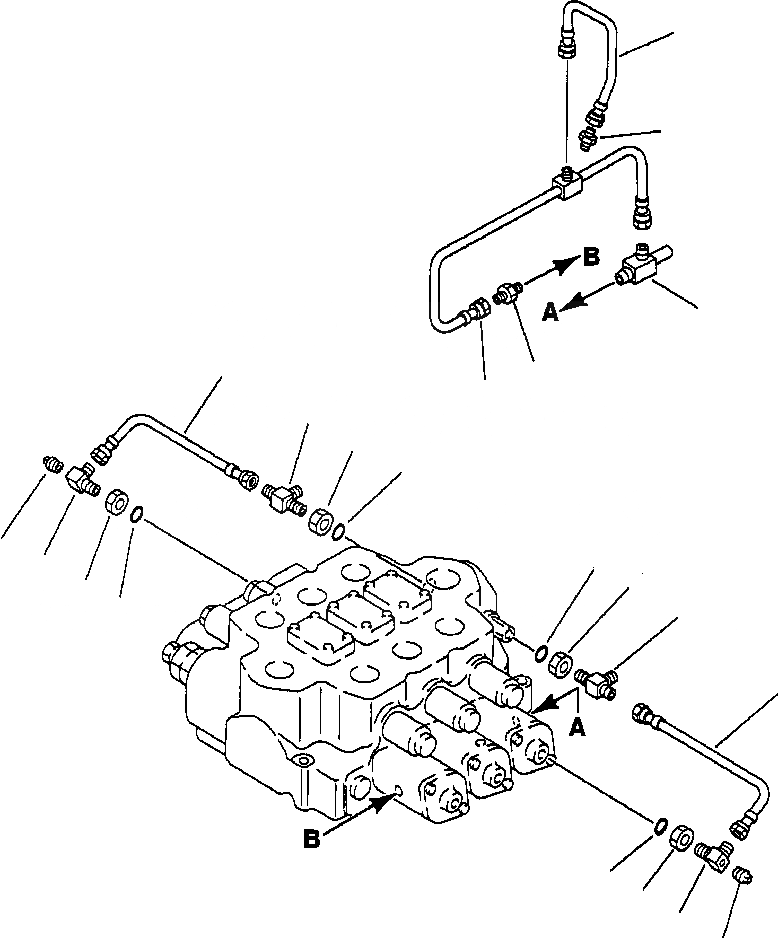 B
A
A
B