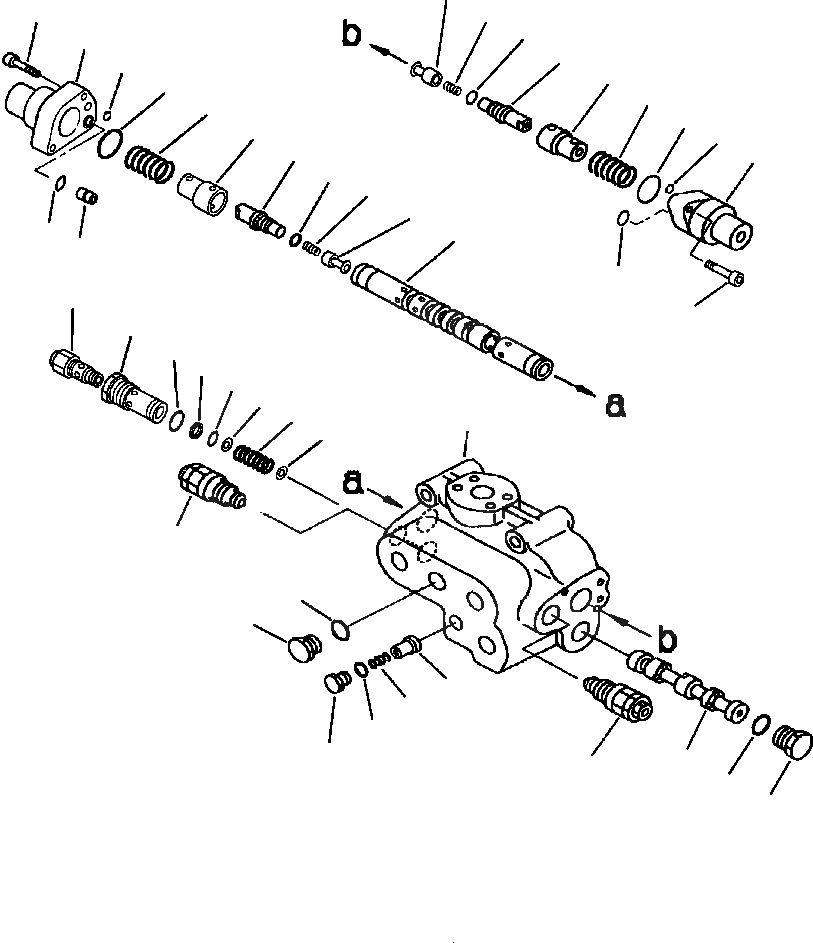 b
a
a
b