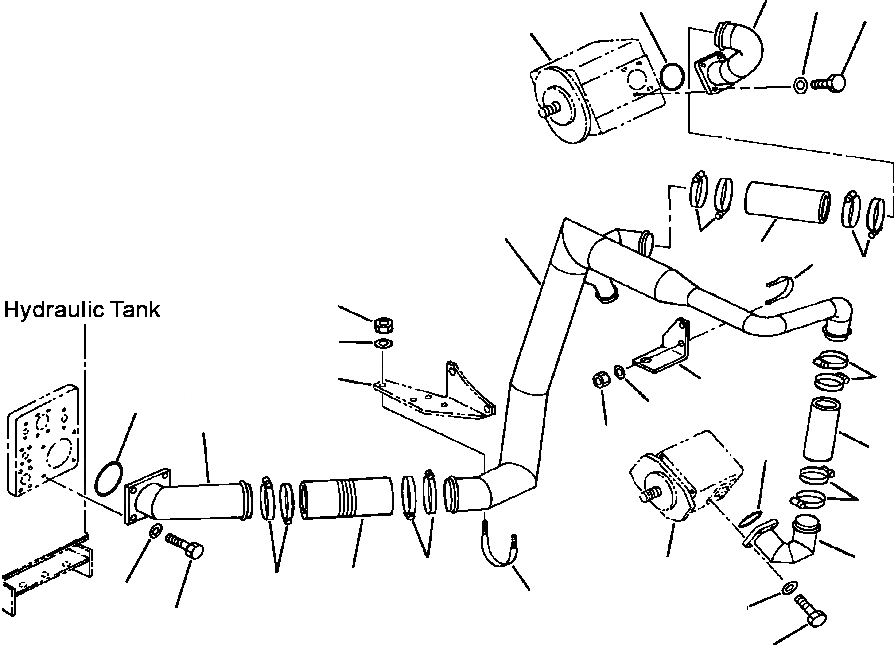 Hydraulic Tank