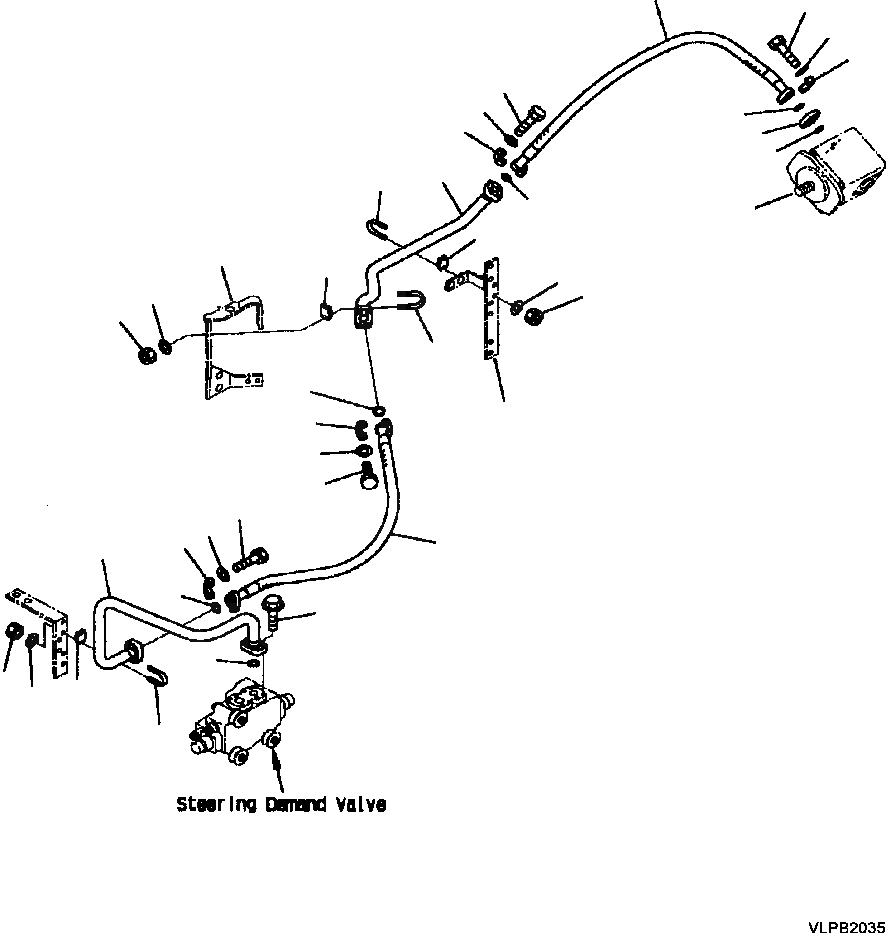 Steering Demand Valve

VLPB2035