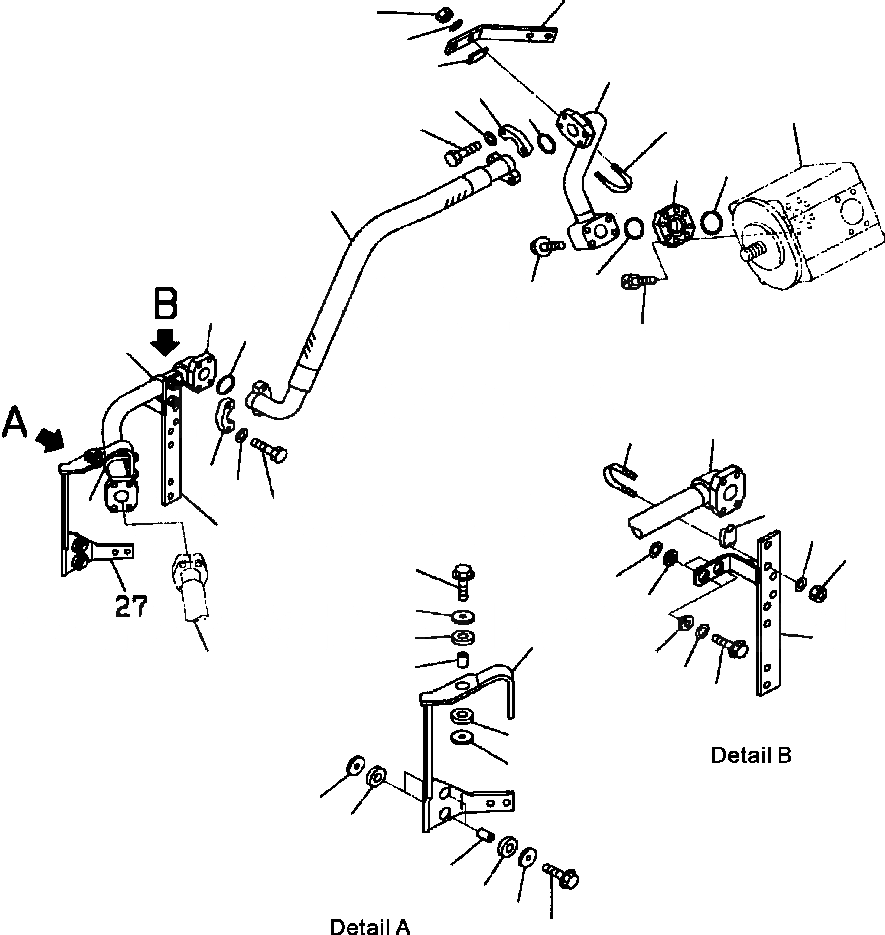 B
A
27
Detail B
Detail A