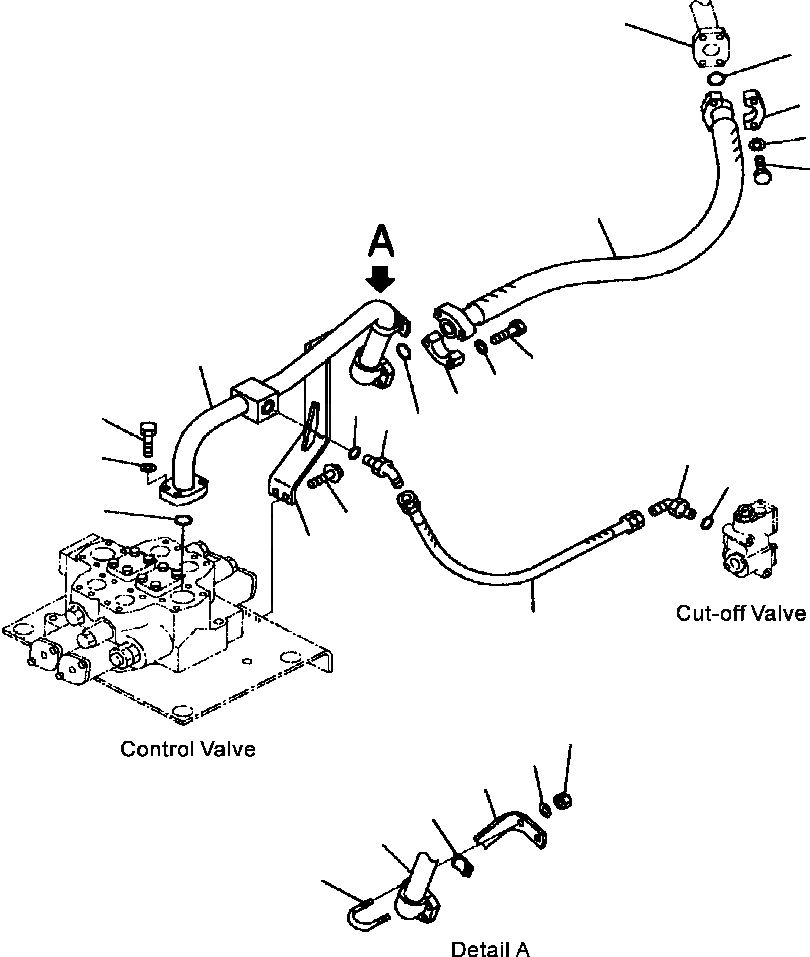 A

Cut-off Valve

Control Valve

Detail A