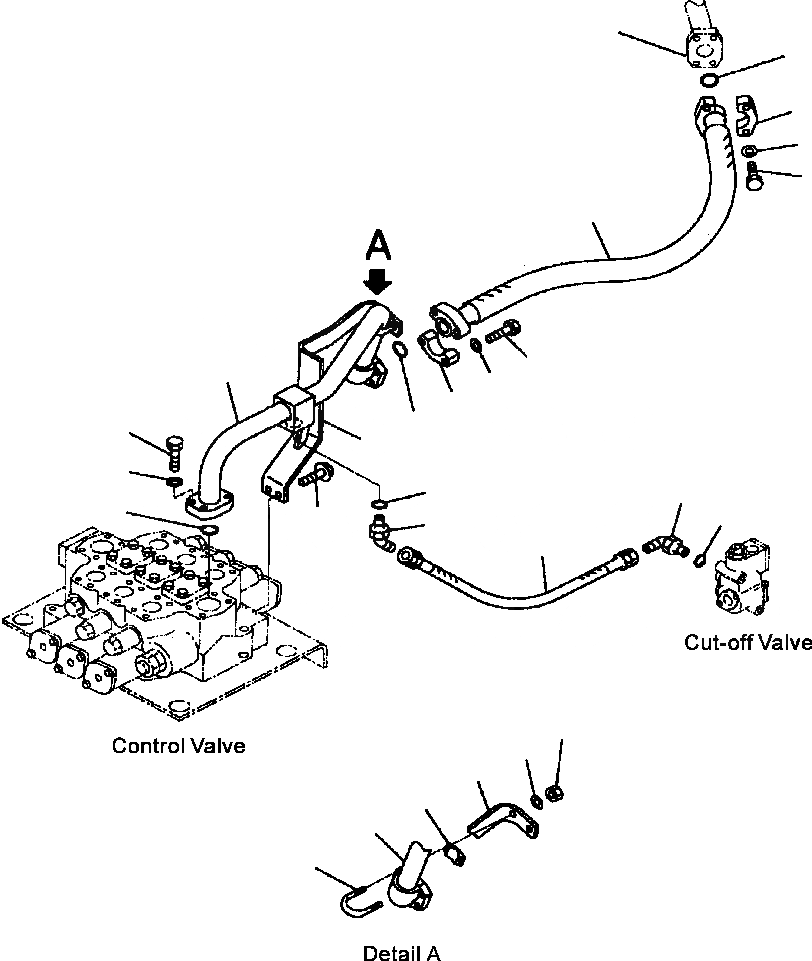 A

Cut-off Valve

Control Valve

Detail A