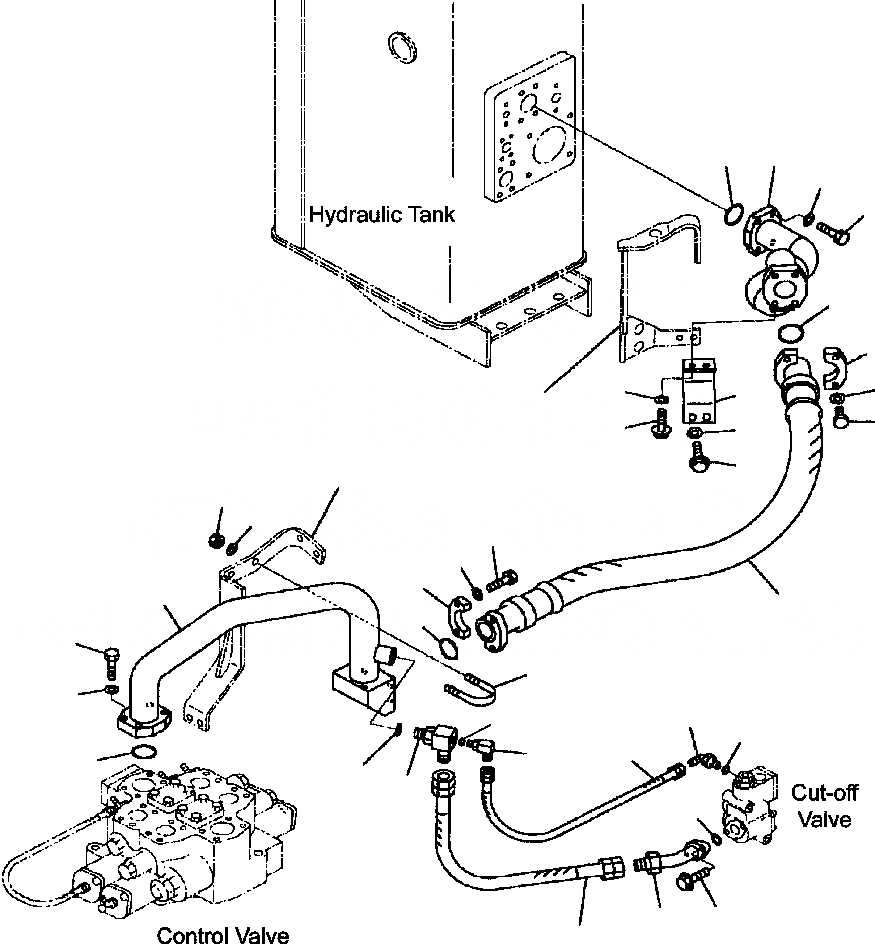 Hydraulic Tank

Cut-off Valve

Control Valve