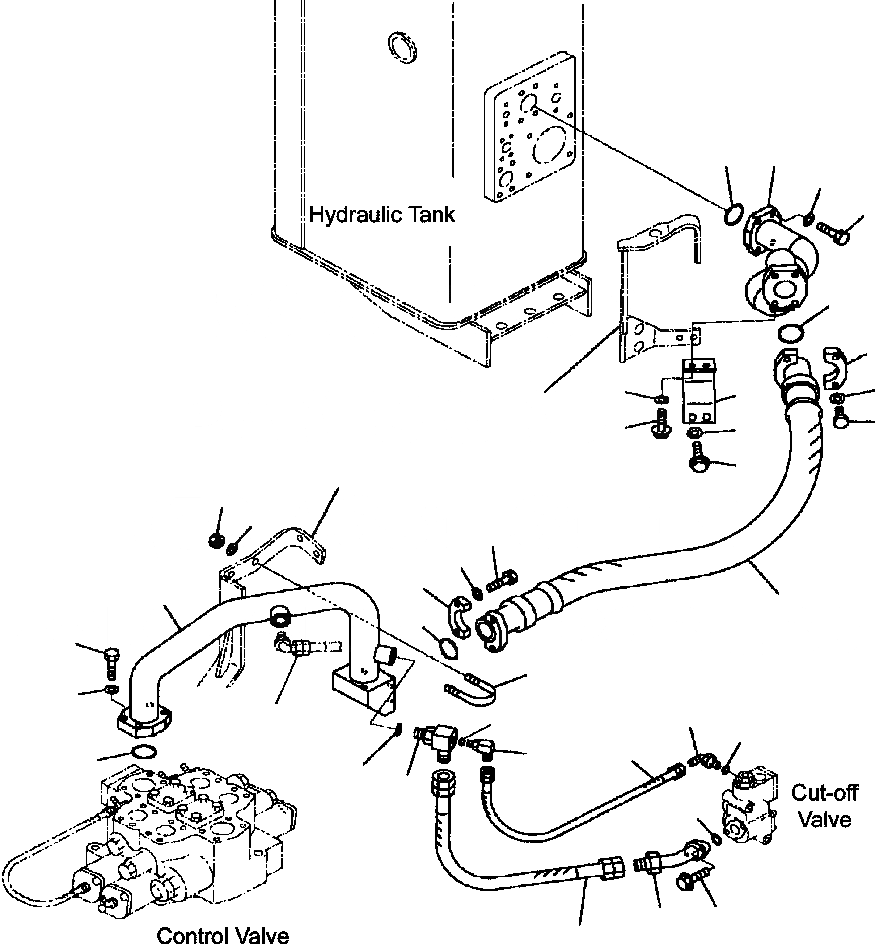 Hydraulic Tank

Cut-off Valve

Control Valve