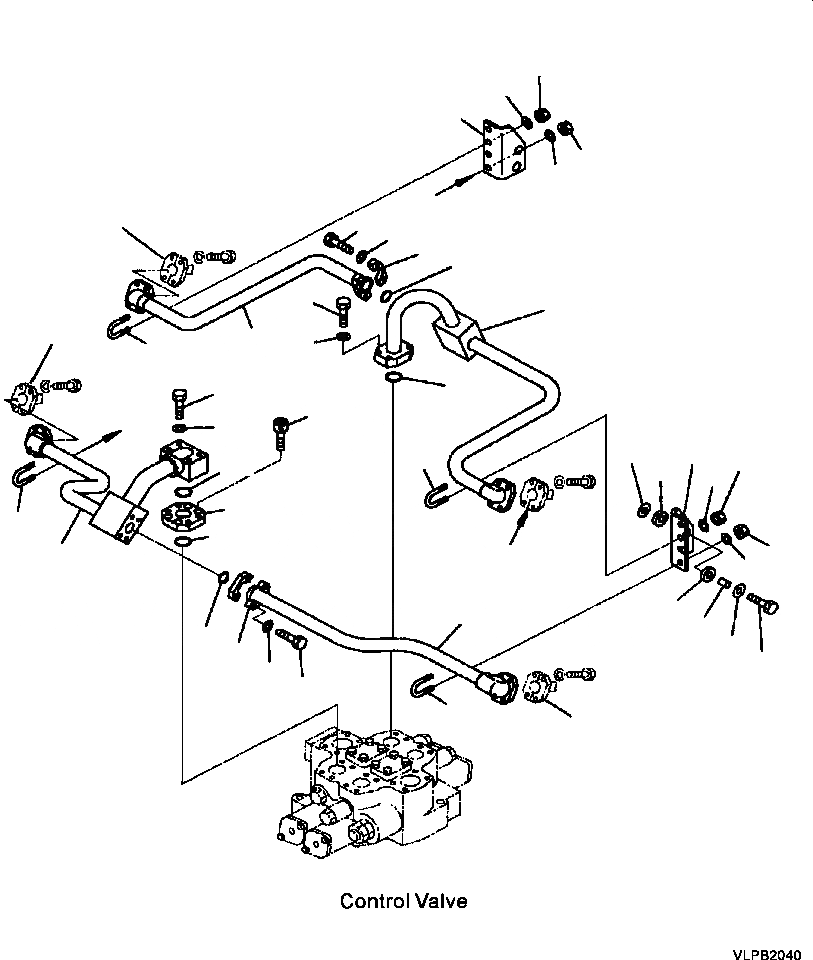 Control Valve

VLPB2040