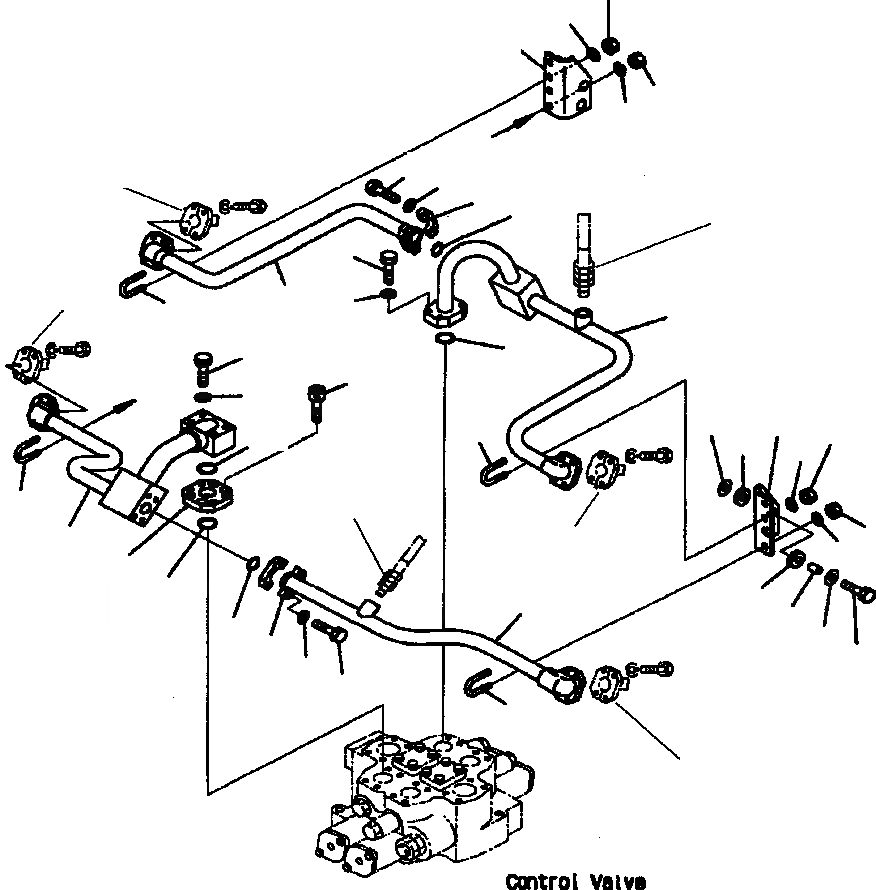 Control Valve