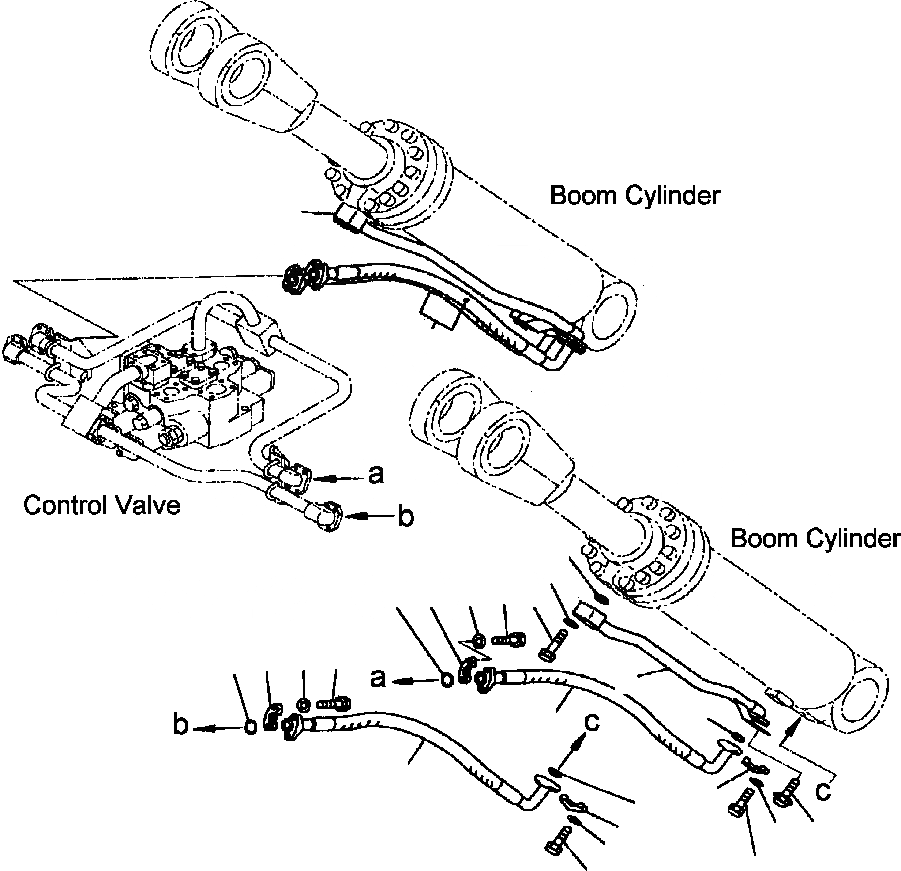 Boom Cylinder

Control Valve

a

b

Boom Cylinder

a

b

c

c